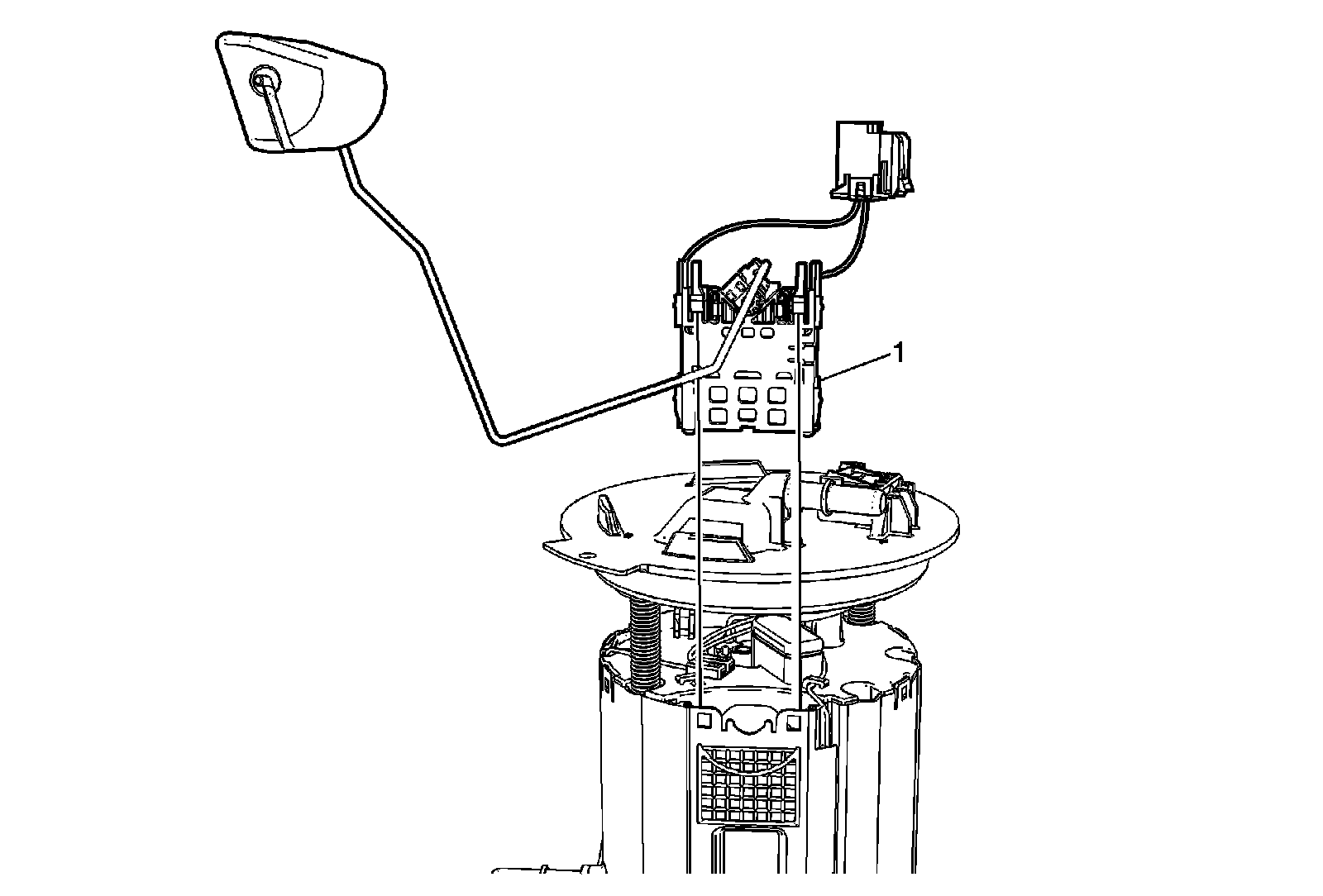 1