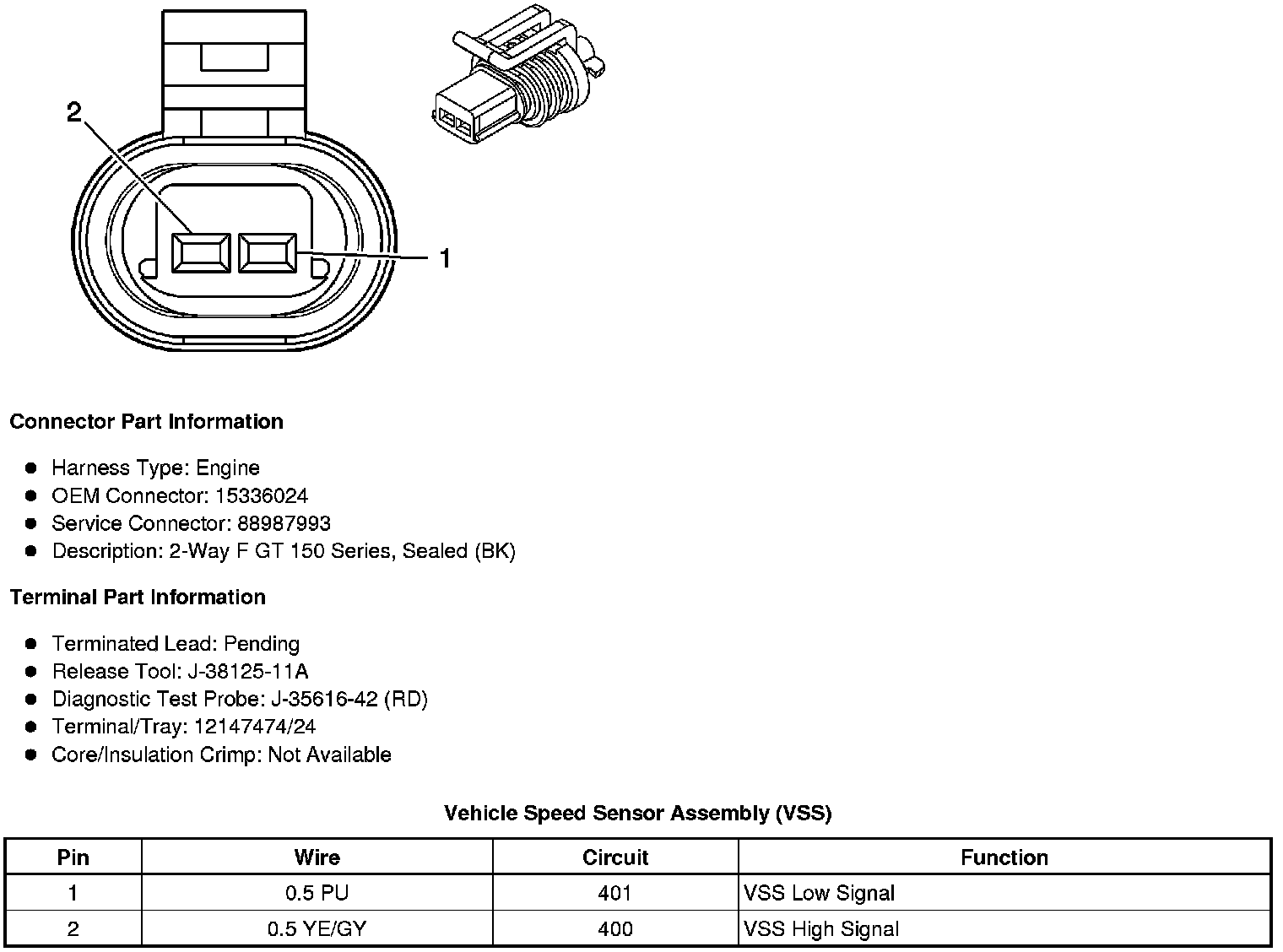 2

1

**Connector Part Information**

- Harness Type: Engine
- OEM Connector: 15336024
- Service Connector: 88987993
- Description: 2-Way F GT 150 Series, Sealed (BK)

**Terminal Part Information**

- Terminated Lead: Pending
- Release Tool: J-38125-11A
- Diagnostic Test Probe: J-35616-42 (RD)
- Terminal/Tray: 12147474/24
- Core/Insulation Crimp: Not Available

**Vehicle Speed Sensor Assembly (VSS)**

| Pin | Wire | Circuit | Function |
|---|---|---|---|
| 1 | 0.5 PU | 401 | VSS Low Signal |
| 2 | 0.5 YE/GY | 400 | VSS High Signal |