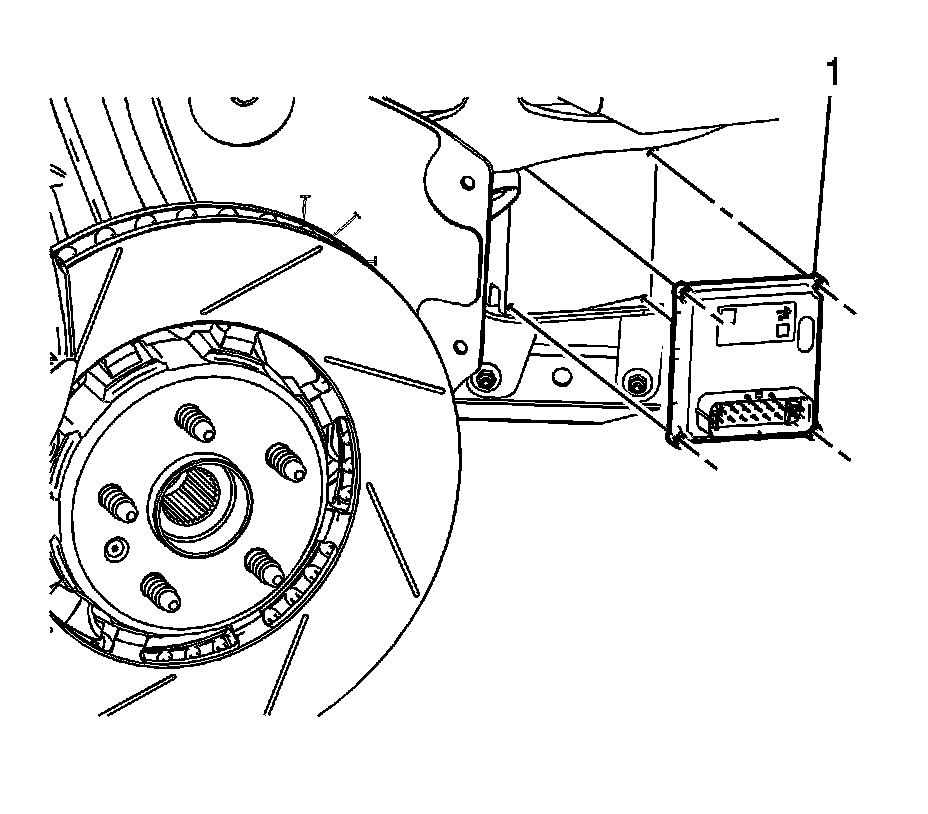 1