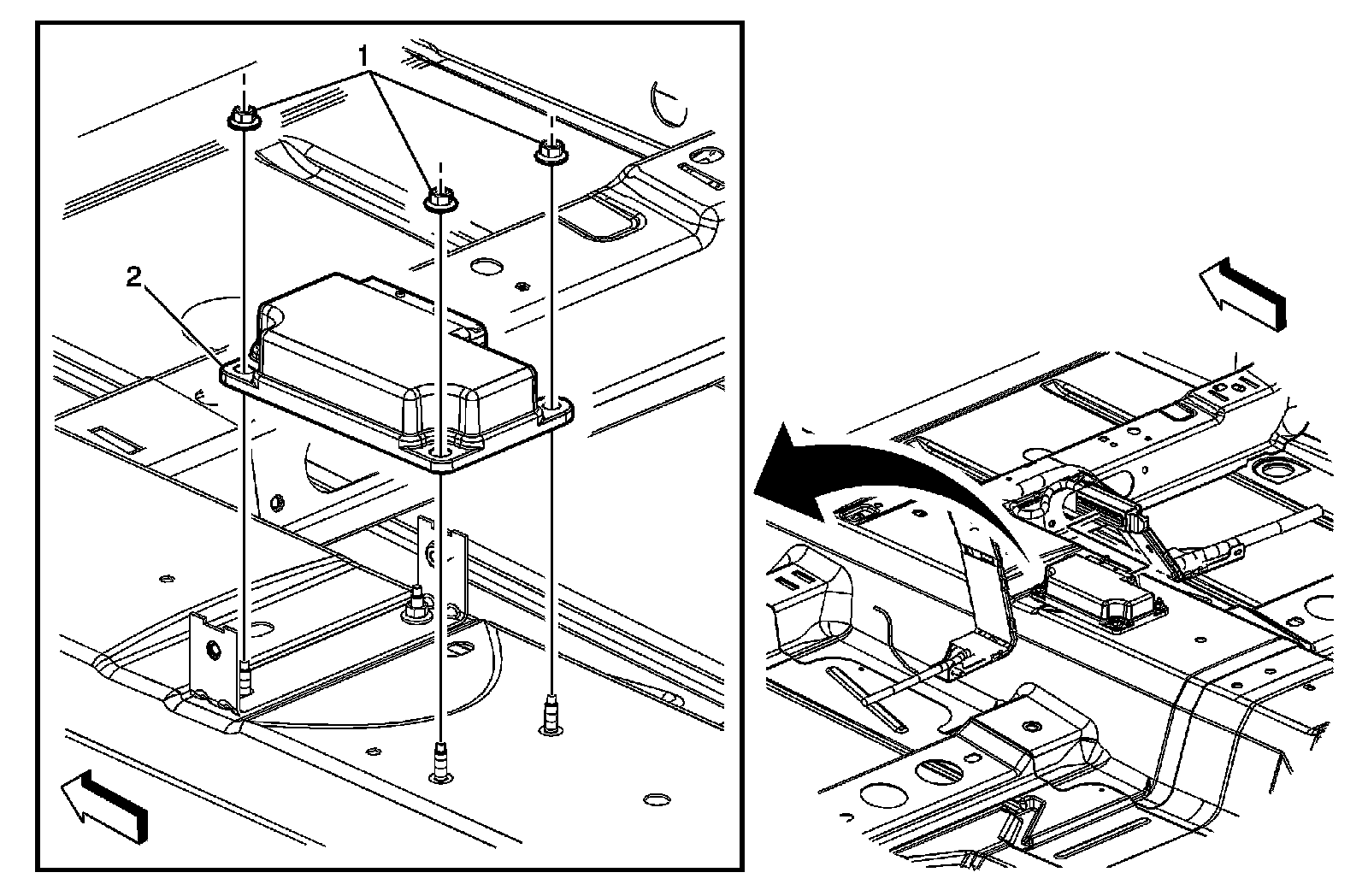 1
2