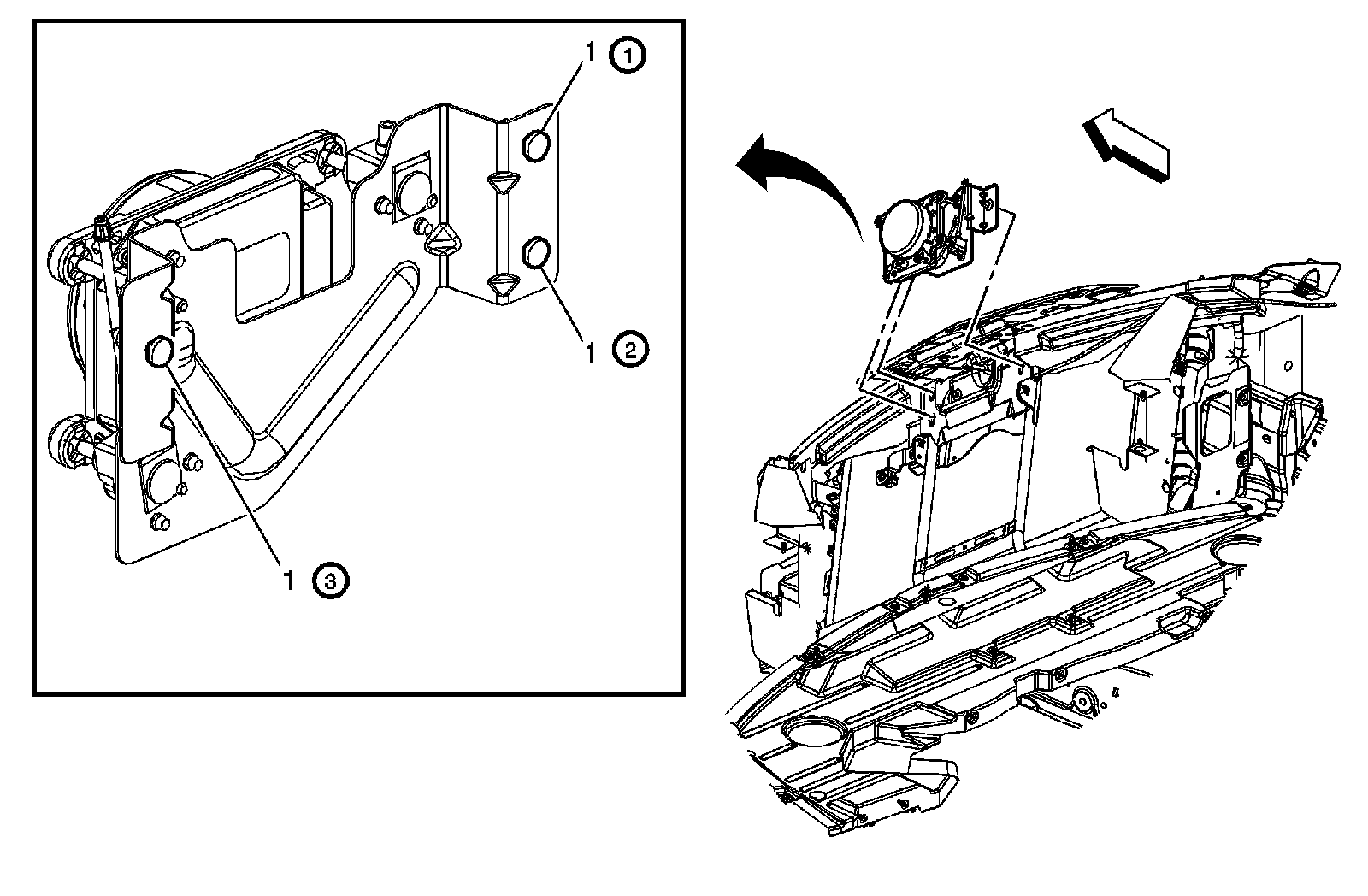 1 1
1 2
1 3