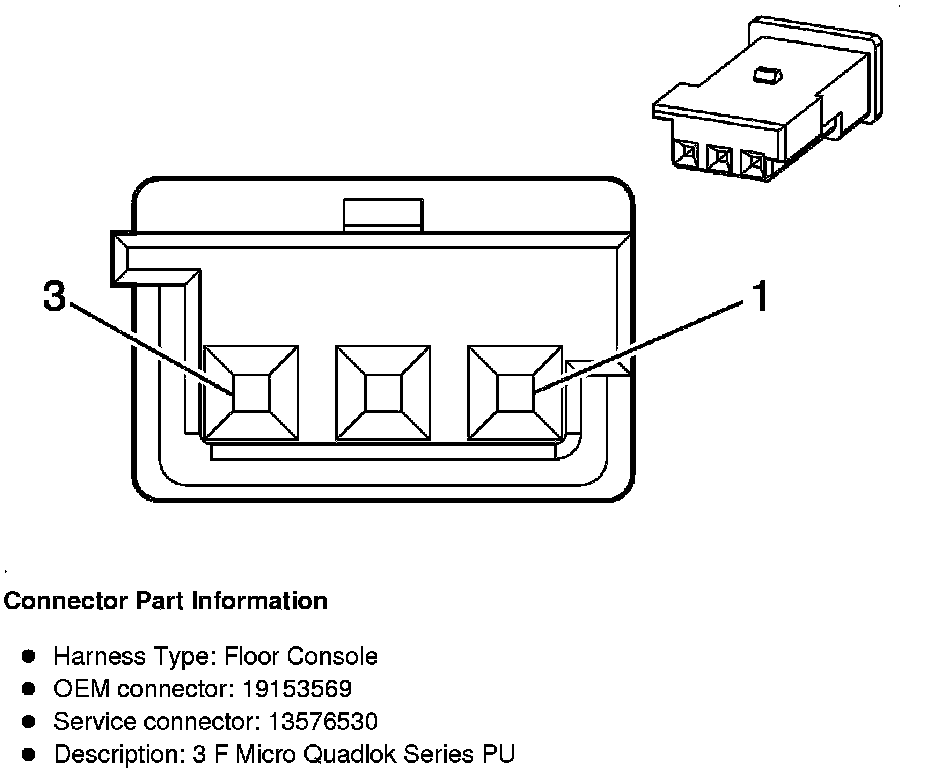 3

1

Connector Part Information

- Harness Type: Floor Console
- OEM connector: 19153569
- Service connector: 13576530
- Description: 3 F Micro Quadlok Series PU