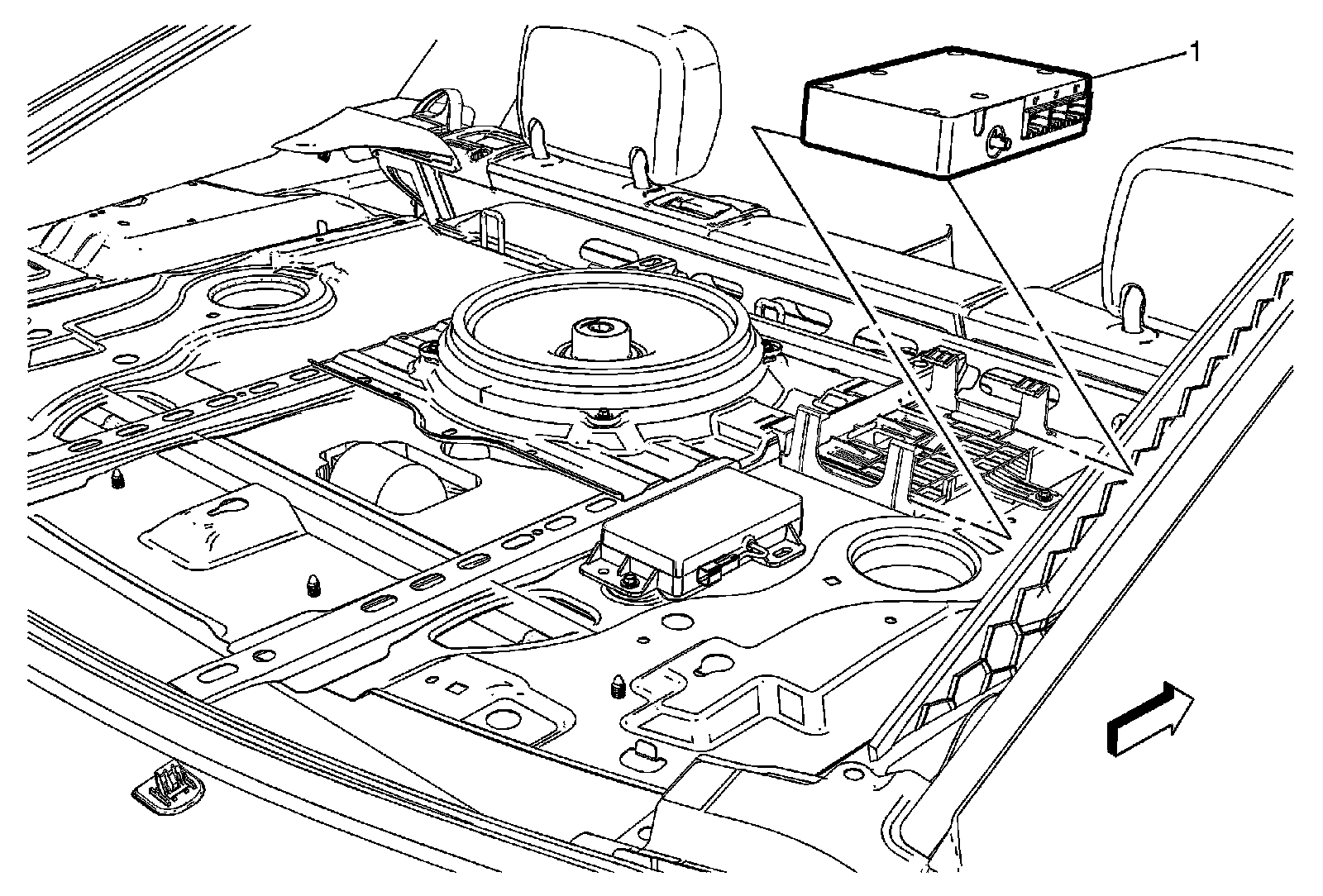 1