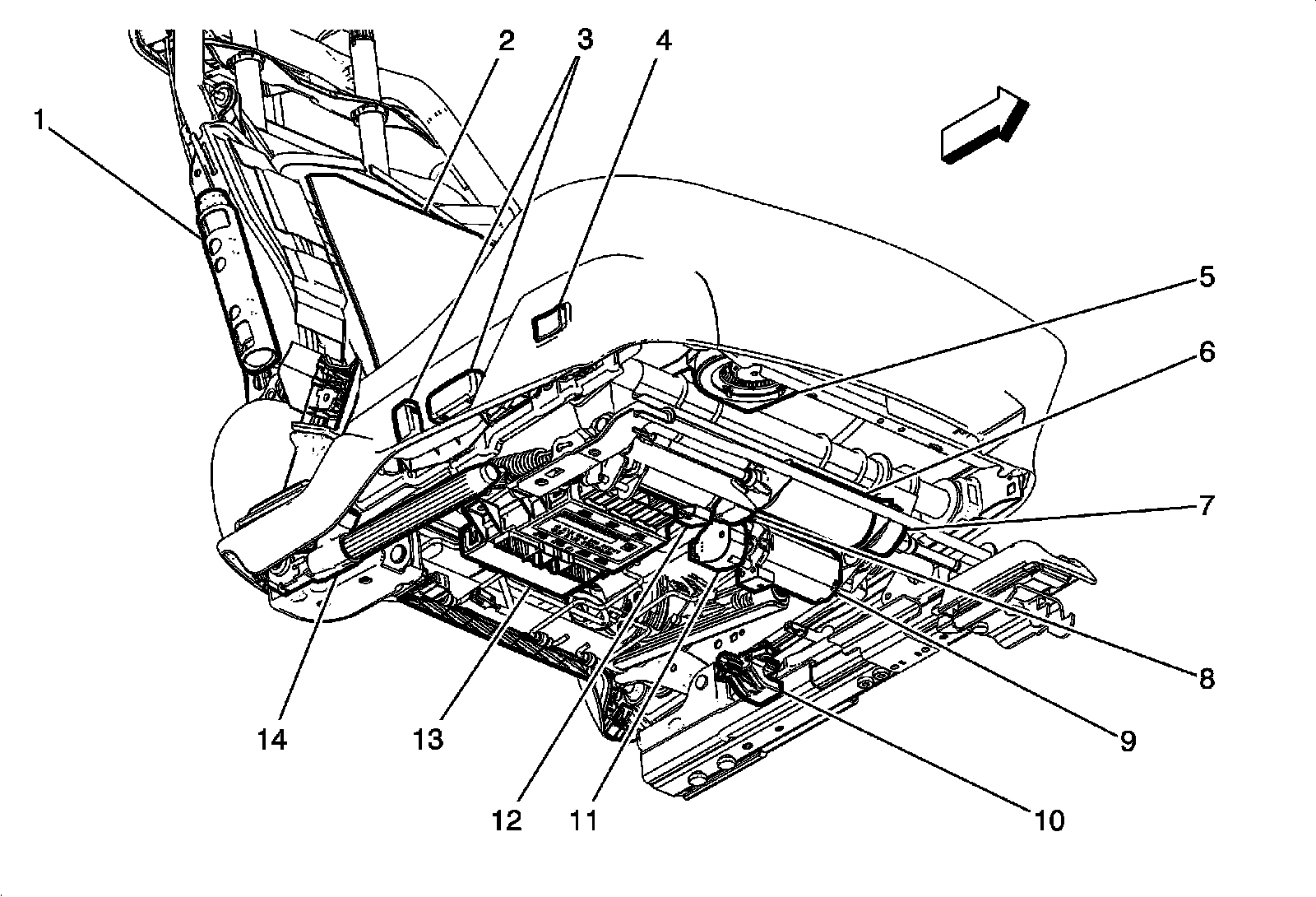 1
2
3
4
5
6
7
8
9
10
11
12
13
14