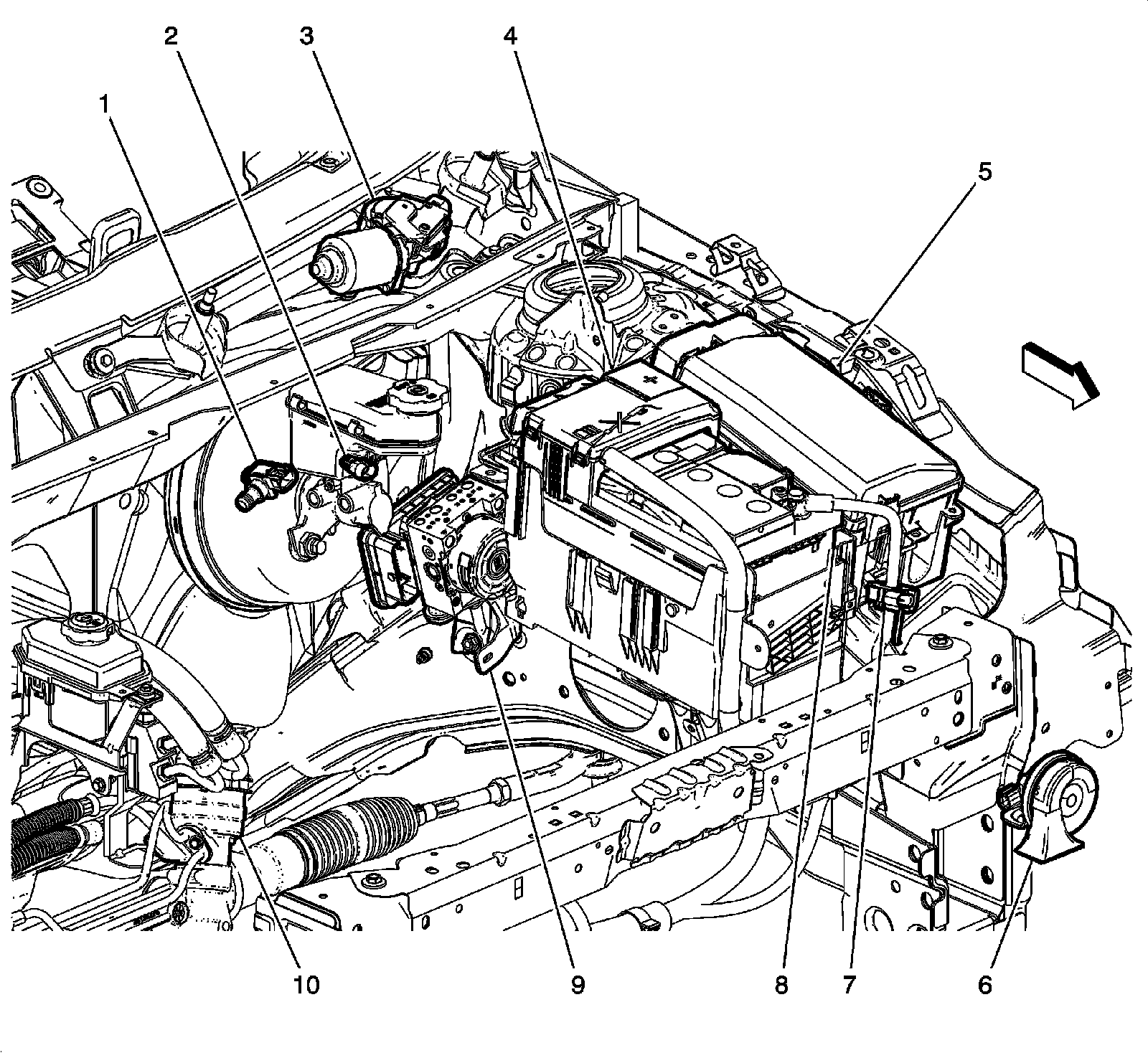 2
3
4
1
5
10
9
8
7
6