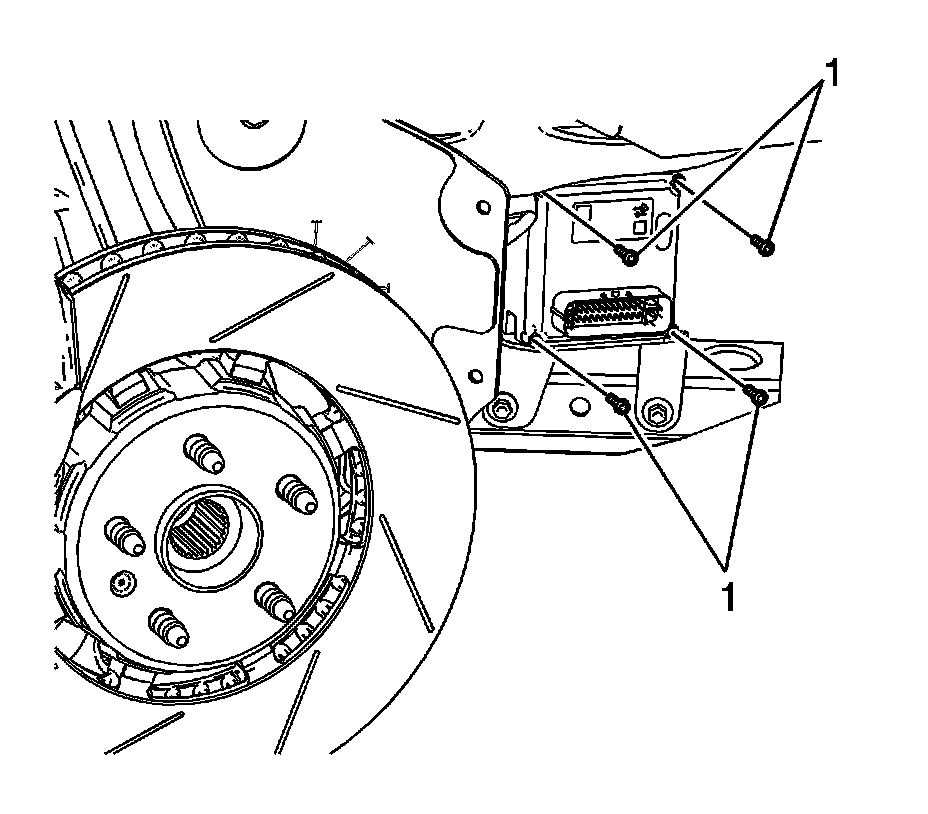 1

1