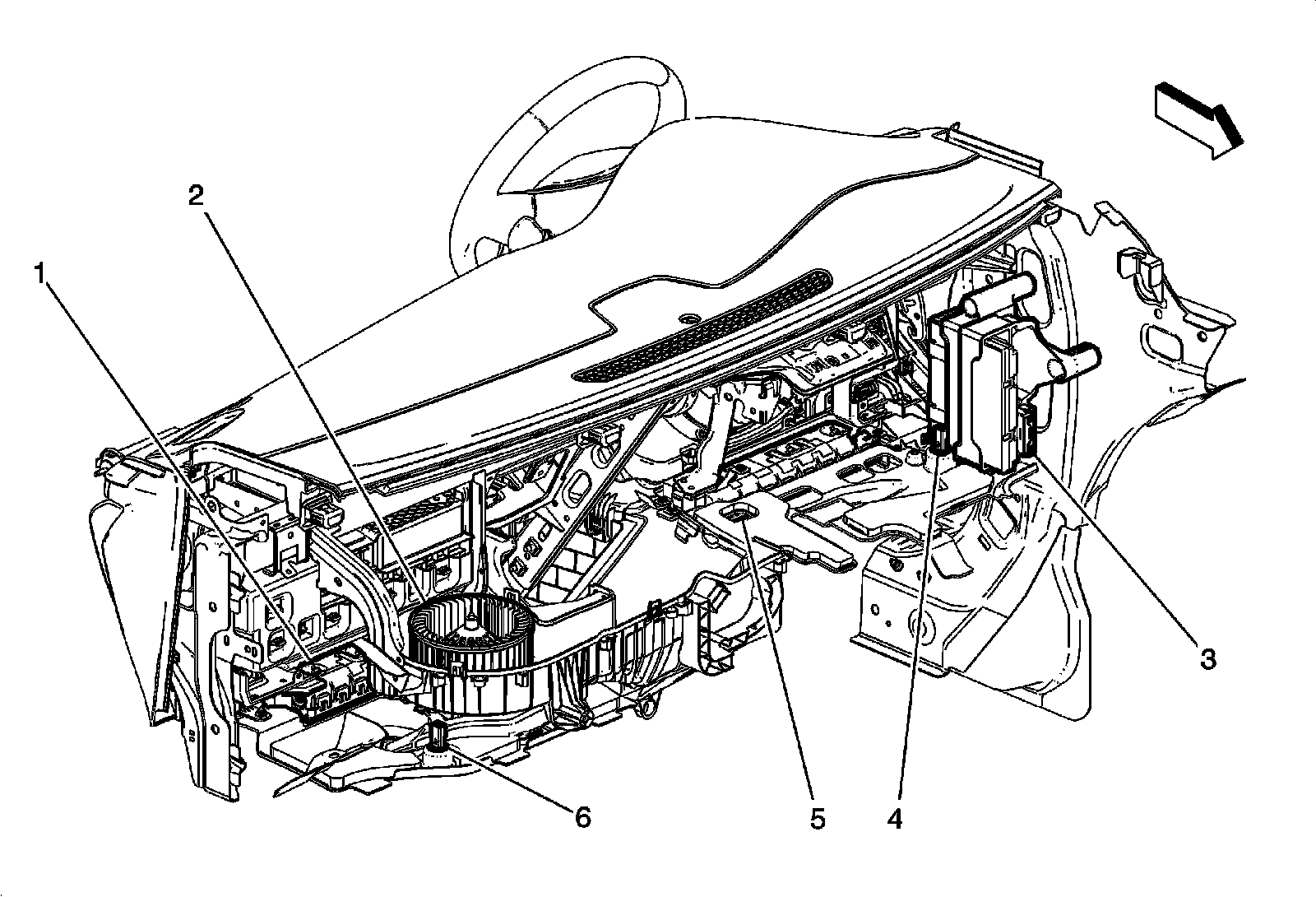 2
1
3
6
5
4