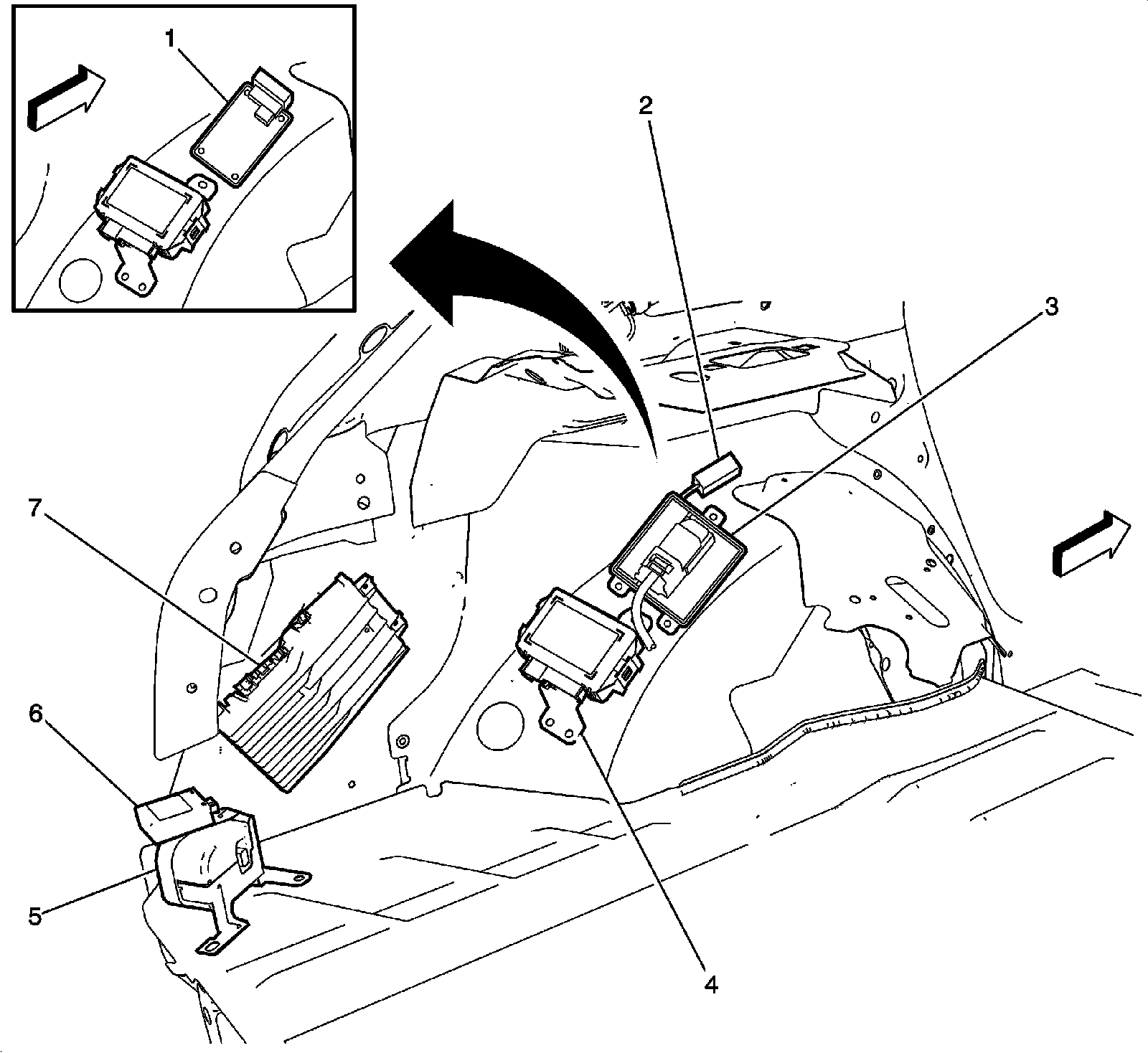 1
2
3
7
6
5
4