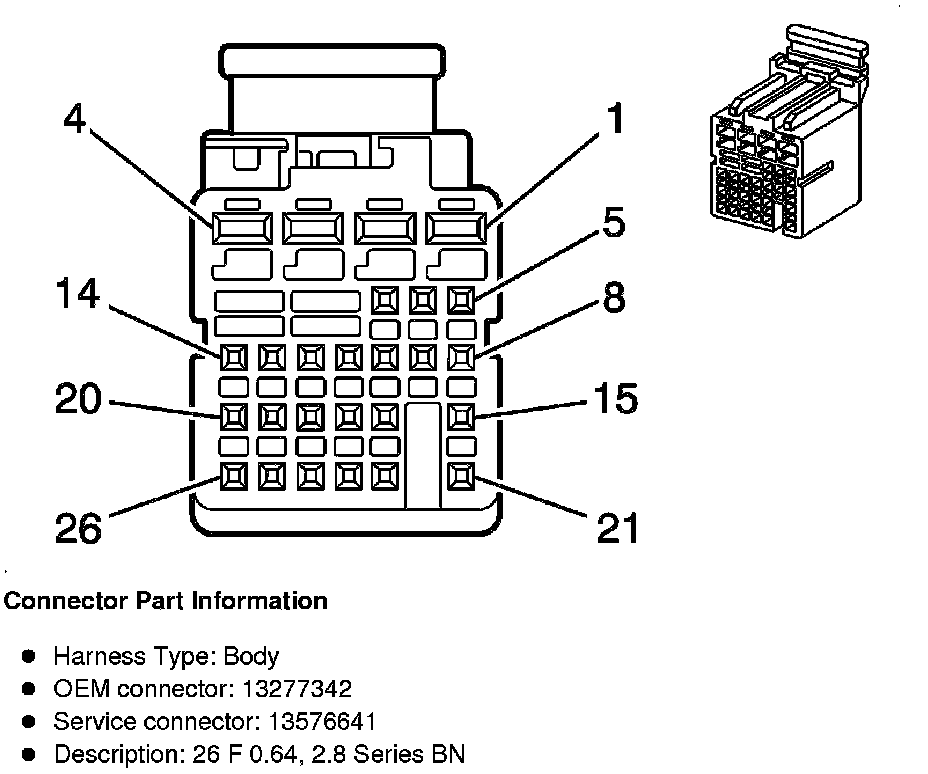 4
1
5
14
8
20
15
26
21

Connector Part Information

- Harness Type: Body
- OEM connector: 13277342
- Service connector: 13576641
- Description: 26 F 0.64, 2.8 Series BN