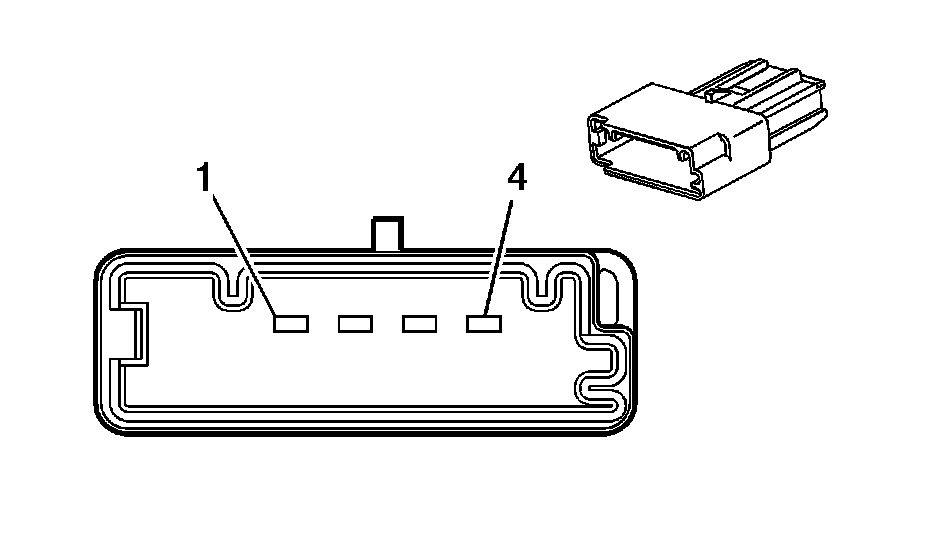 1
4