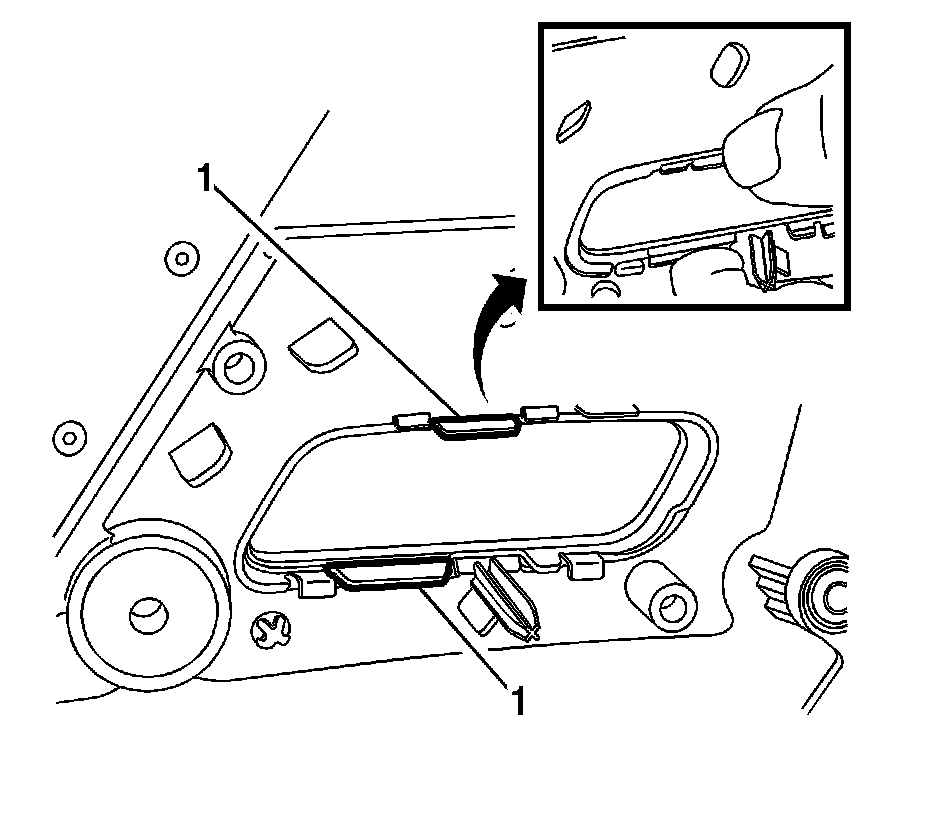 1

1