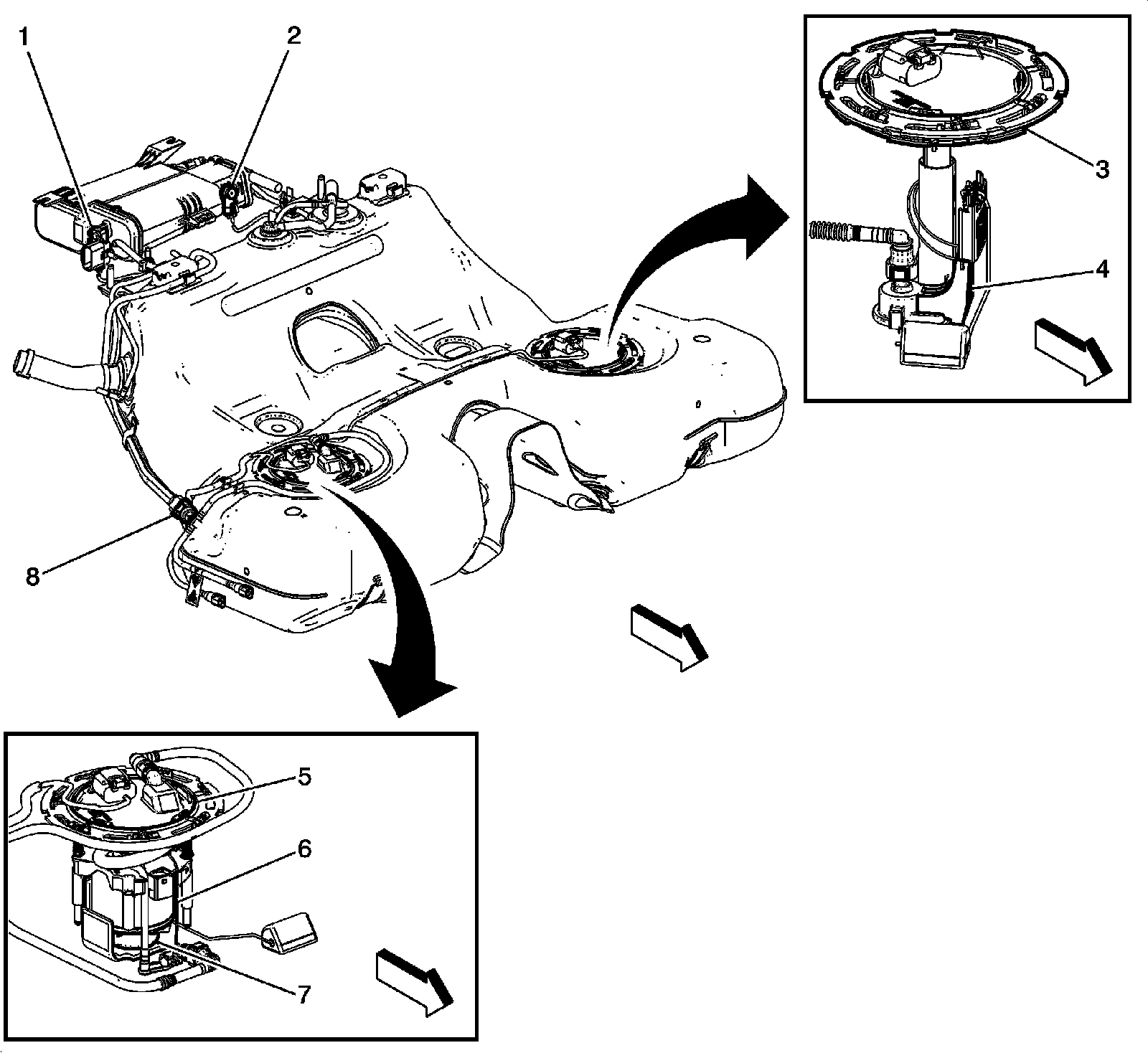 1
2
3
4
8
5
6
7