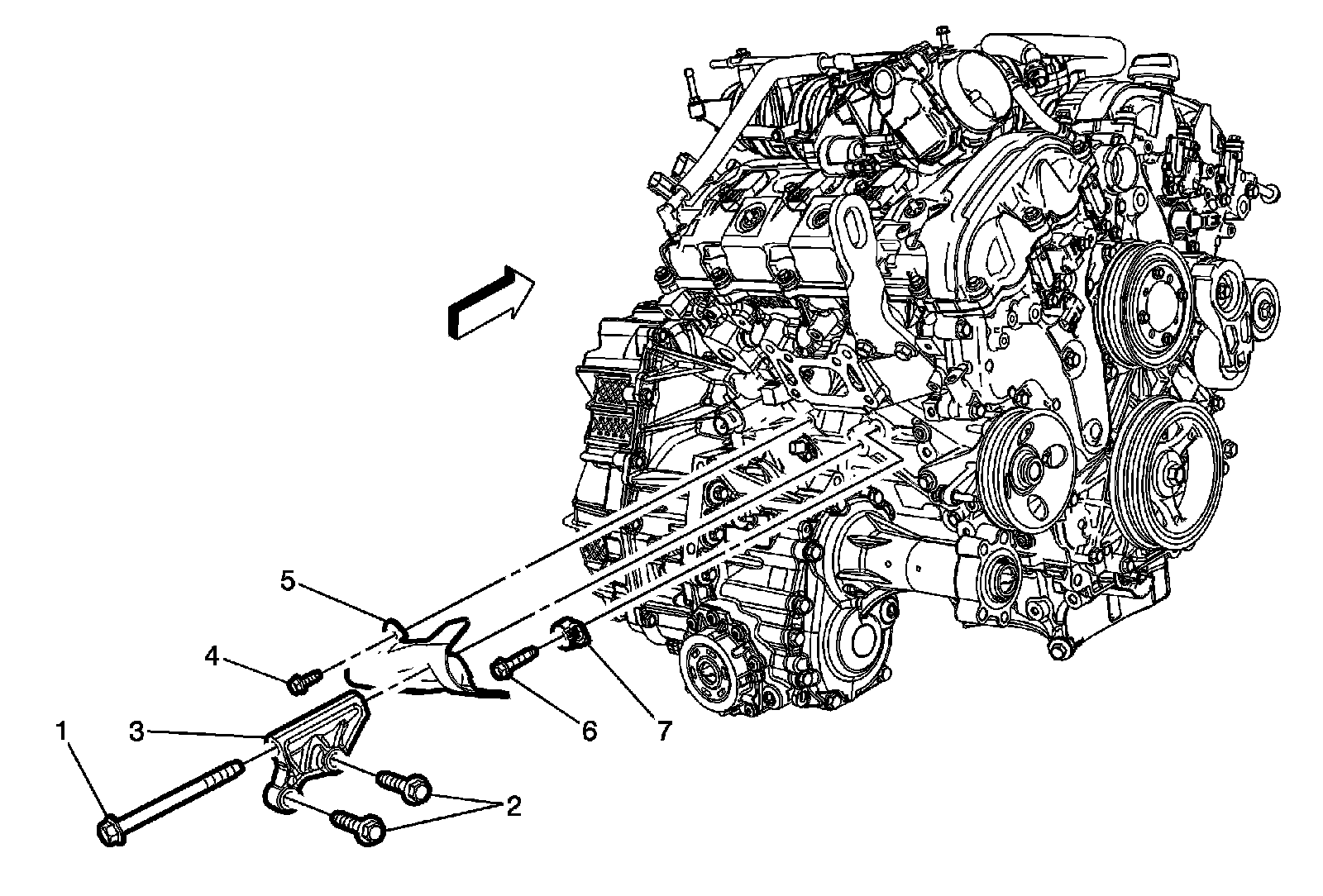 5
4
3
1
2
6
7