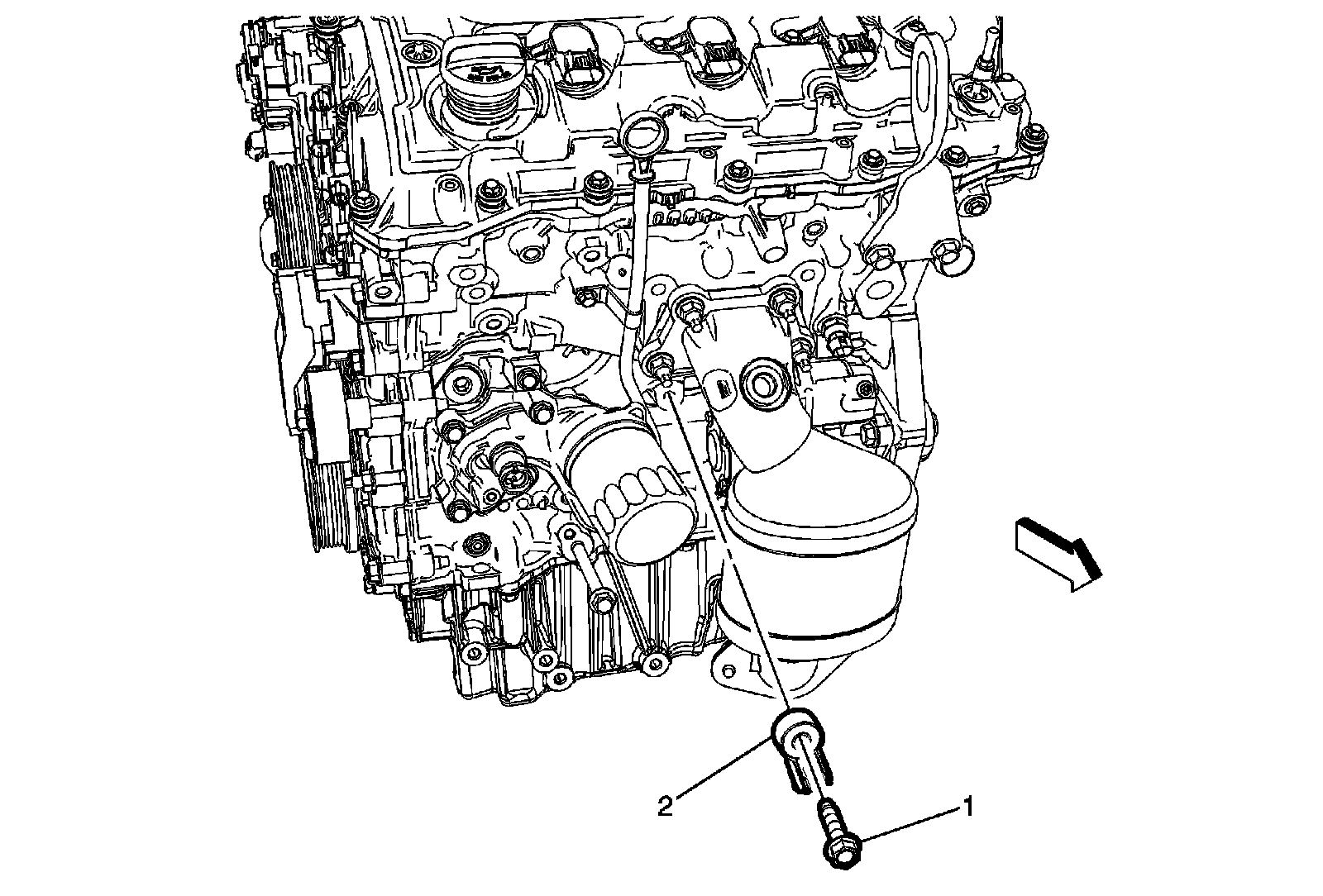 2
1