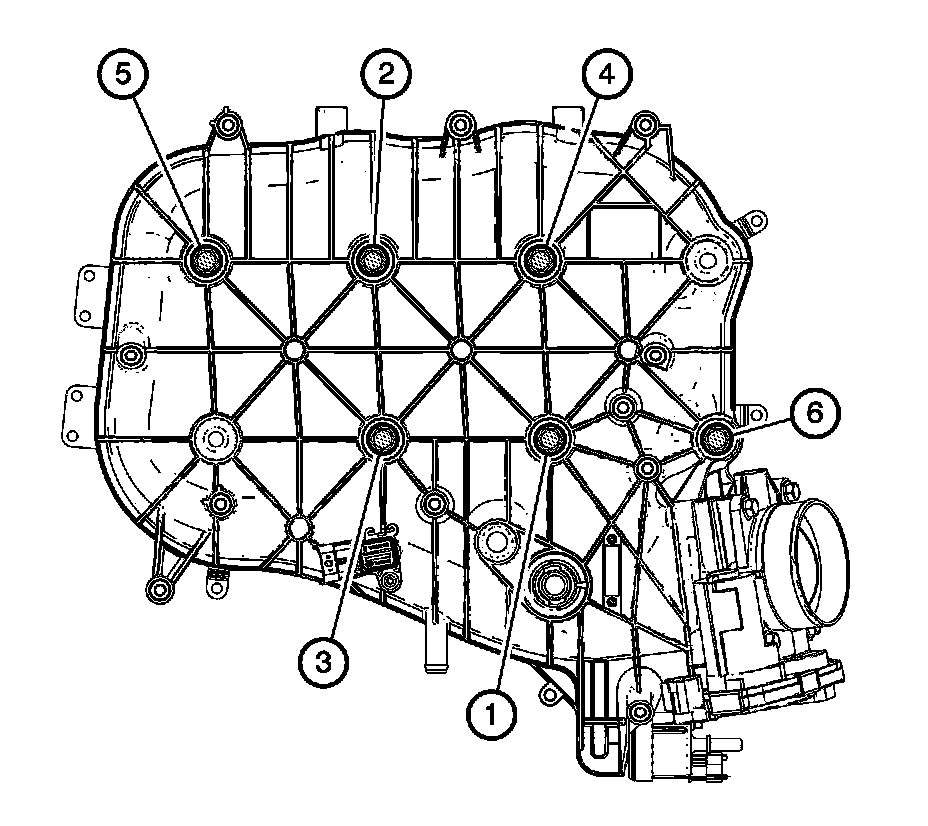 5
2
4
6
3
1