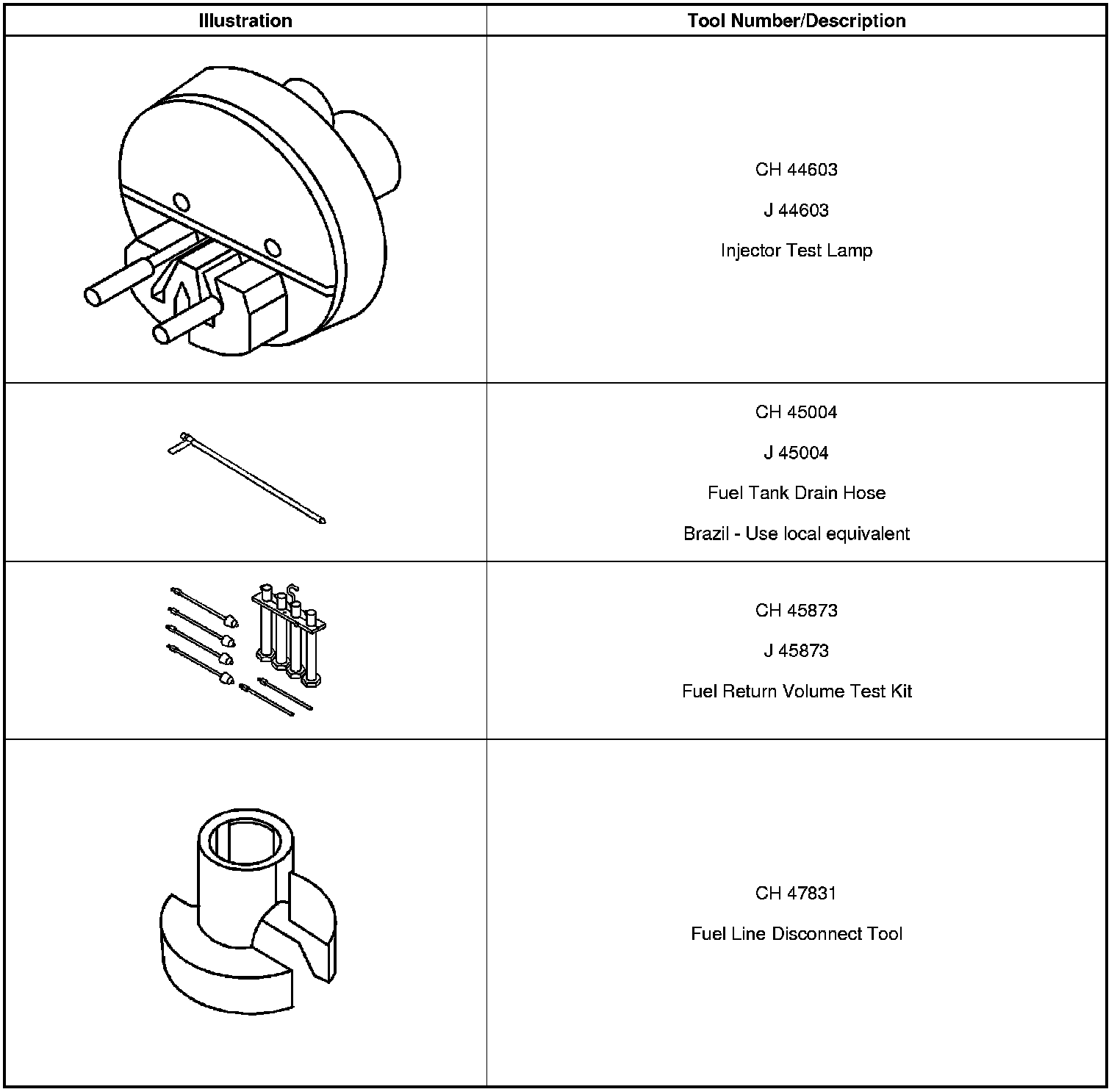 | Illustration | Tool Number/Description |
|---|---|
|  | CH 44603<br>J 44603<br>Injector Test Lamp |
|  | CH 45004<br>J 45004<br>Fuel Tank Drain Hose<br>Brazil - Use local equivalent |
|  | CH 45873<br>J 45873<br>Fuel Return Volume Test Kit |
|  | CH 47831<br>Fuel Line Disconnect Tool |