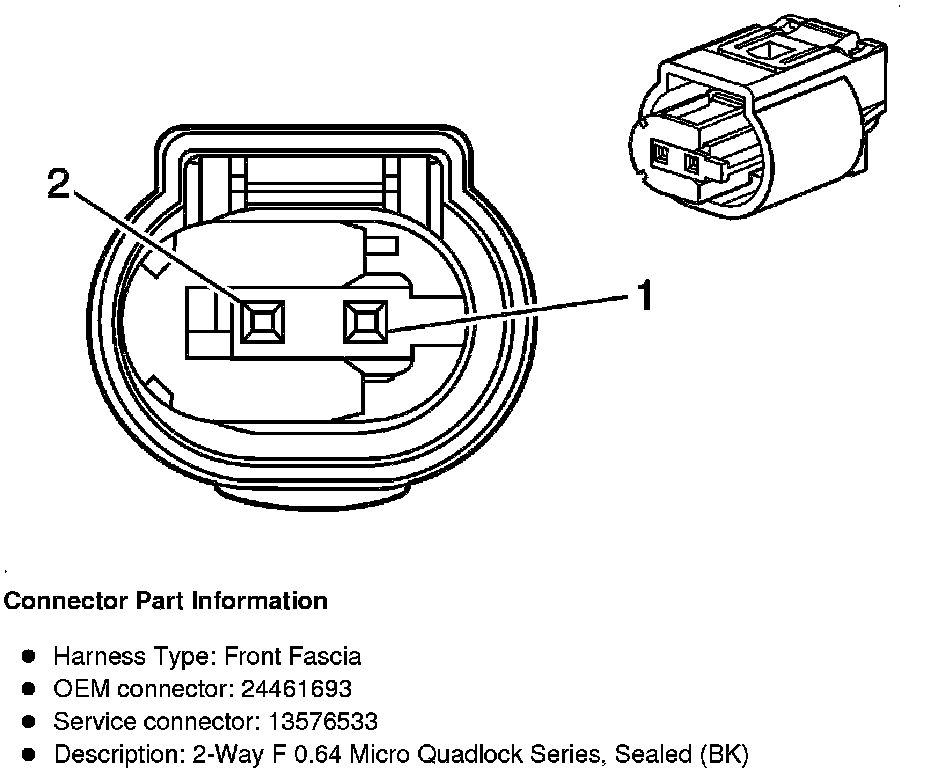 2

1

Connector Part Information

- Harness Type: Front Fascia
- OEM connector: 24461693
- Service connector: 13576533
- Description: 2-Way F 0.64 Micro Quadlock Series, Sealed (BK)