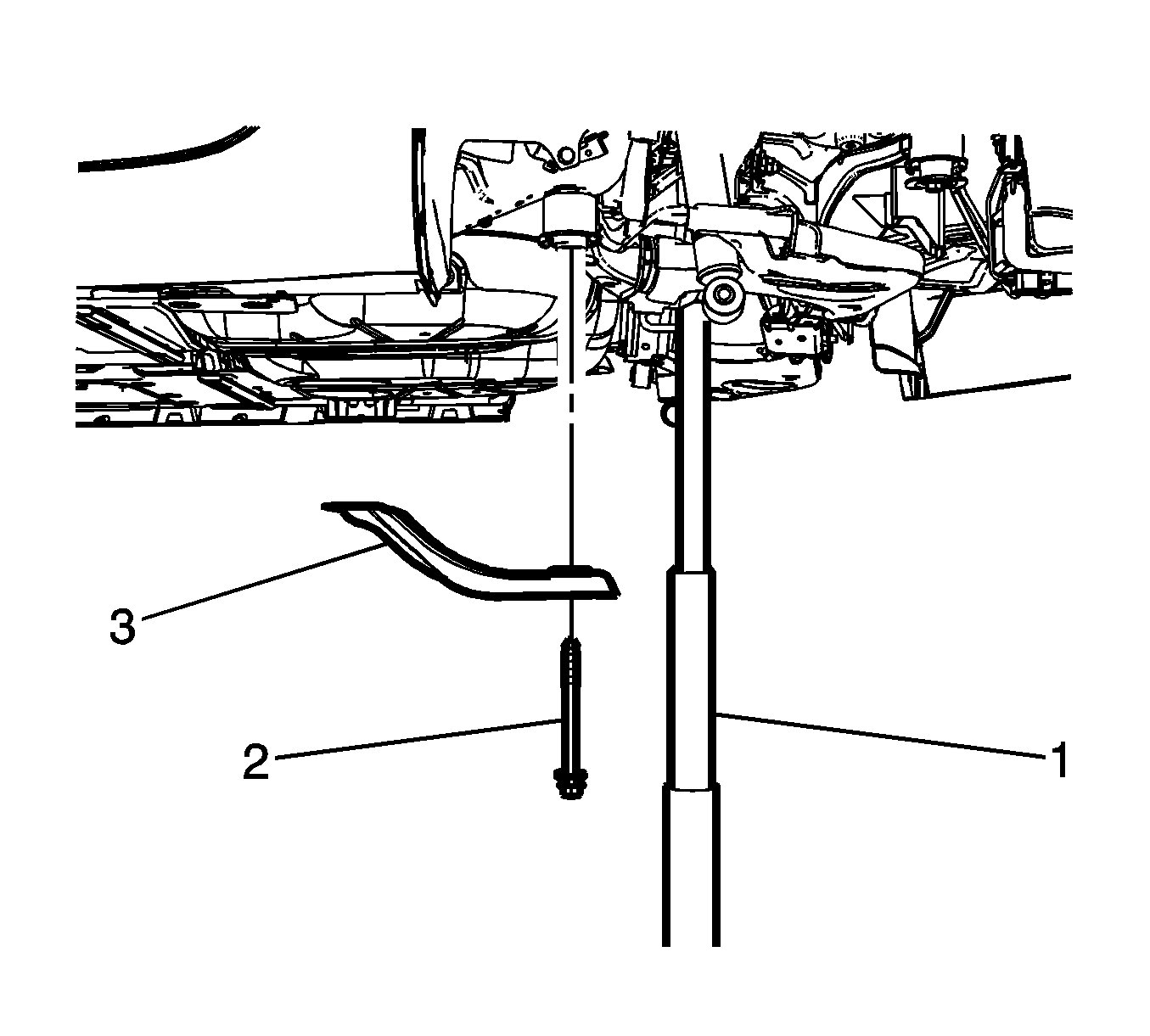 3
2
1