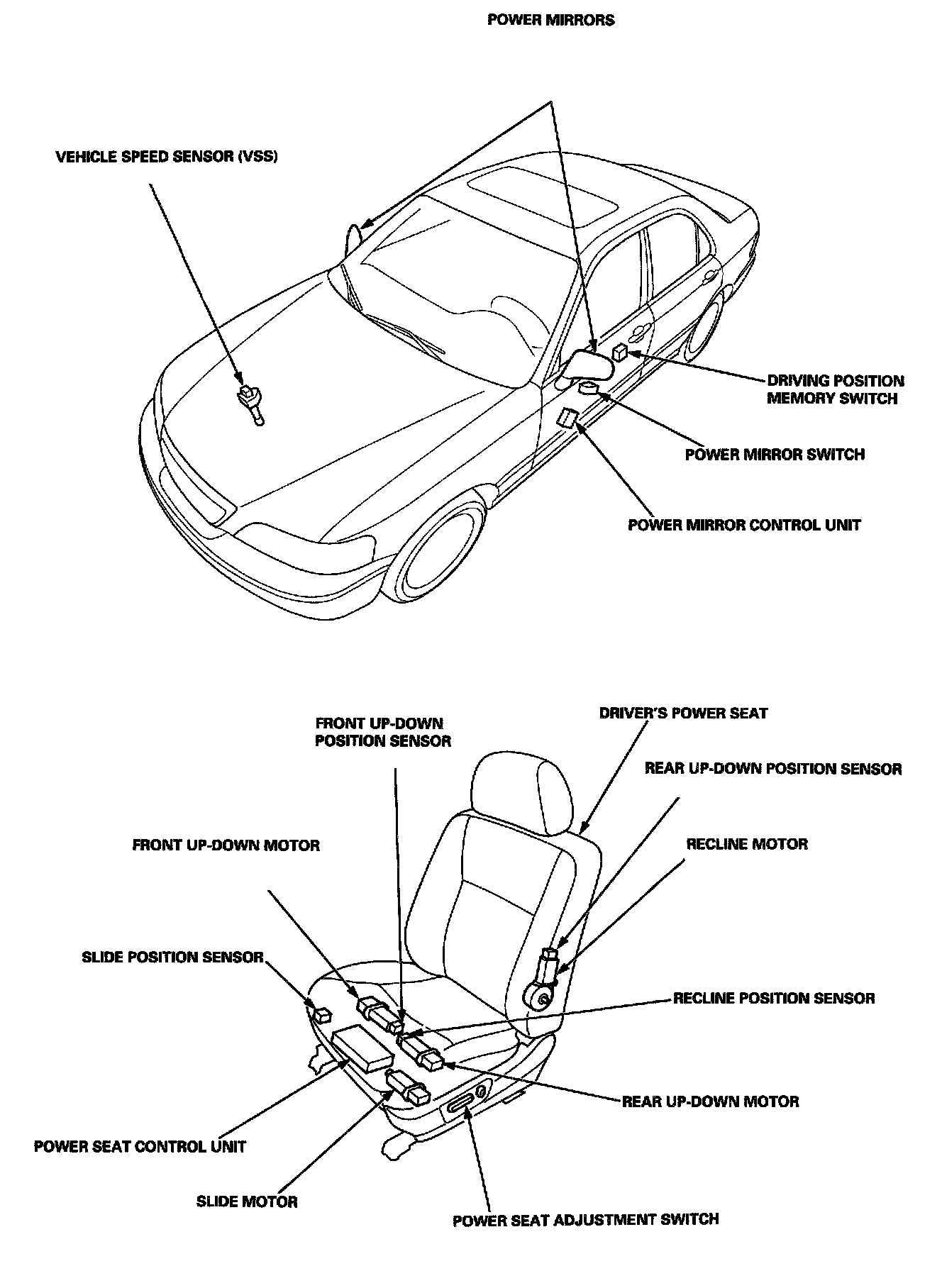 POWER MIRRORS

VEHICLE SPEED SENSOR (VSS)

DRIVING POSITION MEMORY SWITCH

POWER MIRROR SWITCH

POWER MIRROR CONTROL UNIT

FRONT UP-DOWN POSITION SENSOR

DRIVER'S POWER SEAT

REAR UP-DOWN POSITION SENSOR

FRONT UP-DOWN MOTOR

RECLINE MOTOR

SLIDE POSITION SENSOR

RECLINE POSITION SENSOR

REAR UP-DOWN MOTOR

POWER SEAT CONTROL UNIT

SLIDE MOTOR

POWER SEAT ADJUSTMENT SWITCH