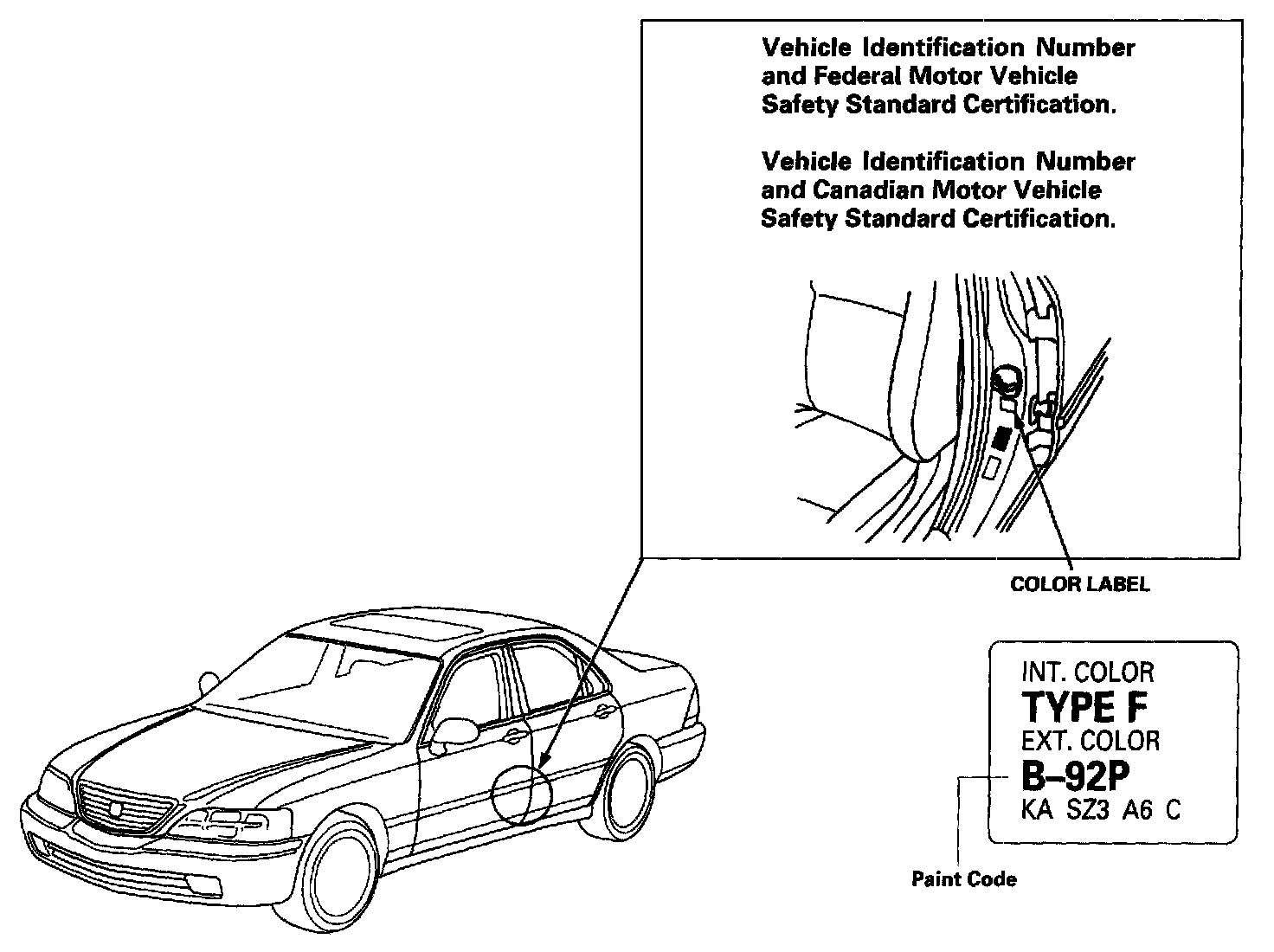 Vehicle Identification Number and Federal Motor Vehicle Safety Standard Certification.

Vehicle Identification Number and Canadian Motor Vehicle Safety Standard Certification.

COLOR LABEL

INT. COLOR
TYPE F
EXT. COLOR
B–92P
KA SZ3 A6 C

Paint Code