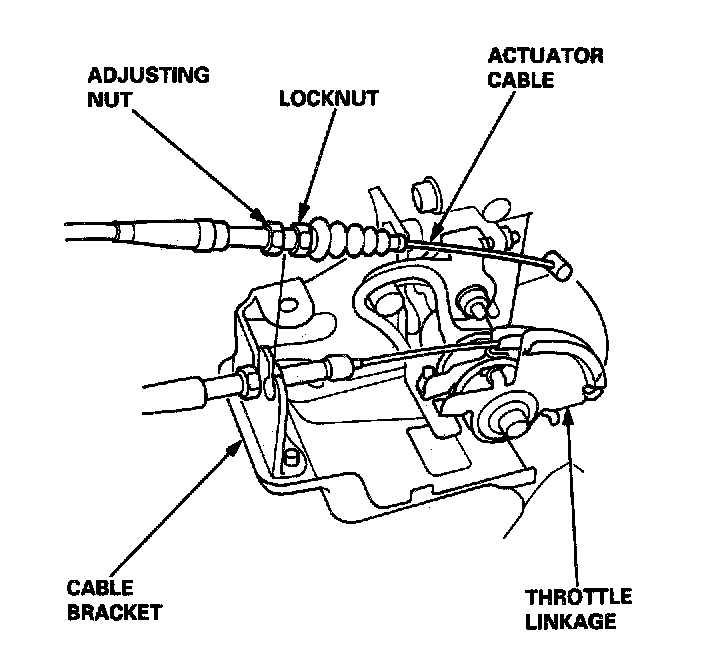 ADJUSTING NUT

LOCKNUT

ACTUATOR CABLE

CABLE BRACKET

THROTTLE LINKAGE