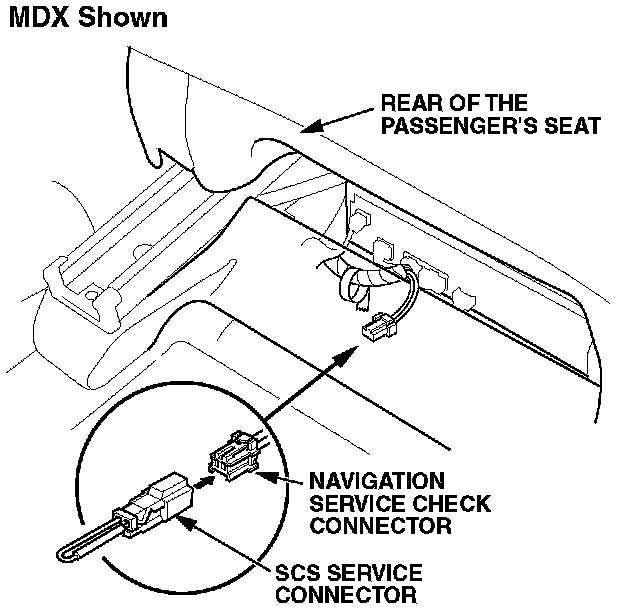 MDX Shown

REAR OF THE PASSENGER'S SEAT

NAVIGATION SERVICE CHECK CONNECTOR

SCS SERVICE CONNECTOR