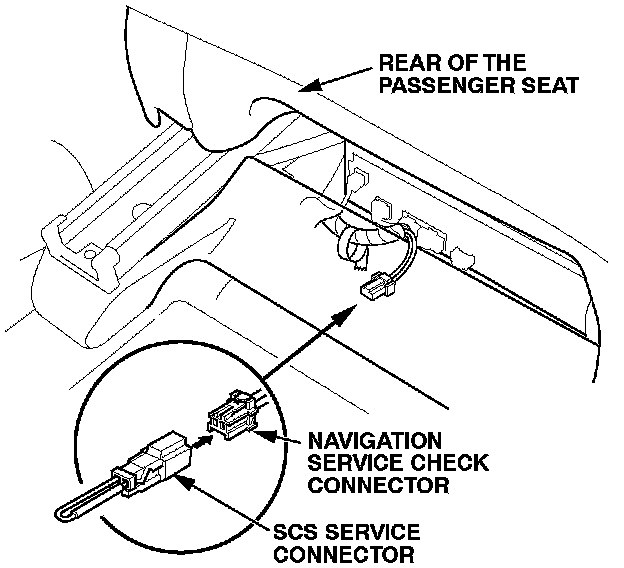 REAR OF THE PASSENGER SEAT

NAVIGATION SERVICE CHECK CONNECTOR

SCS SERVICE CONNECTOR