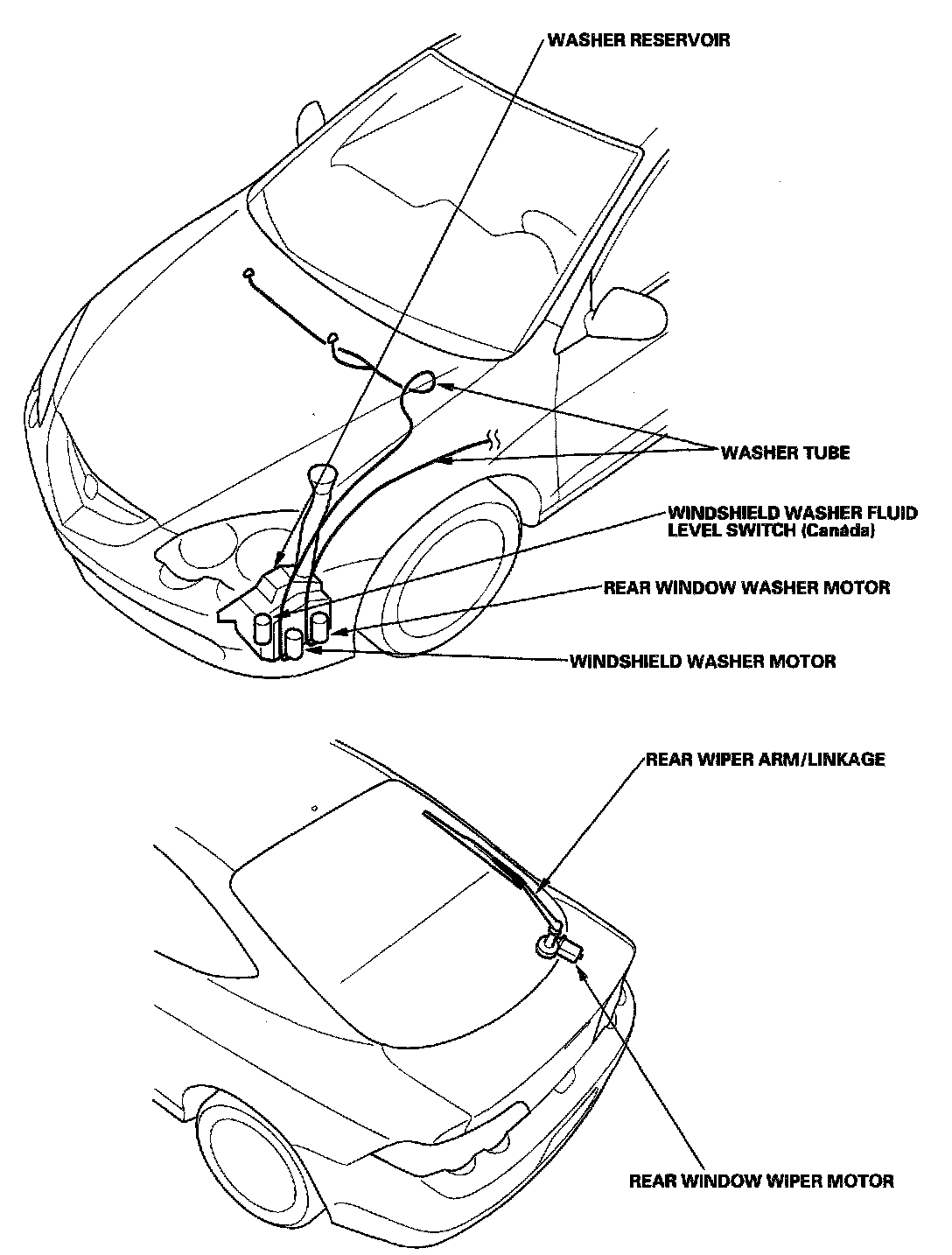 WASHER RESERVOIR

WASHER TUBE

WINDSHIELD WASHER FLUID LEVEL SWITCH (Canada)

REAR WINDOW WASHER MOTOR

WINDSHIELD WASHER MOTOR

REAR WIPER ARM/LINKAGE

REAR WINDOW WIPER MOTOR