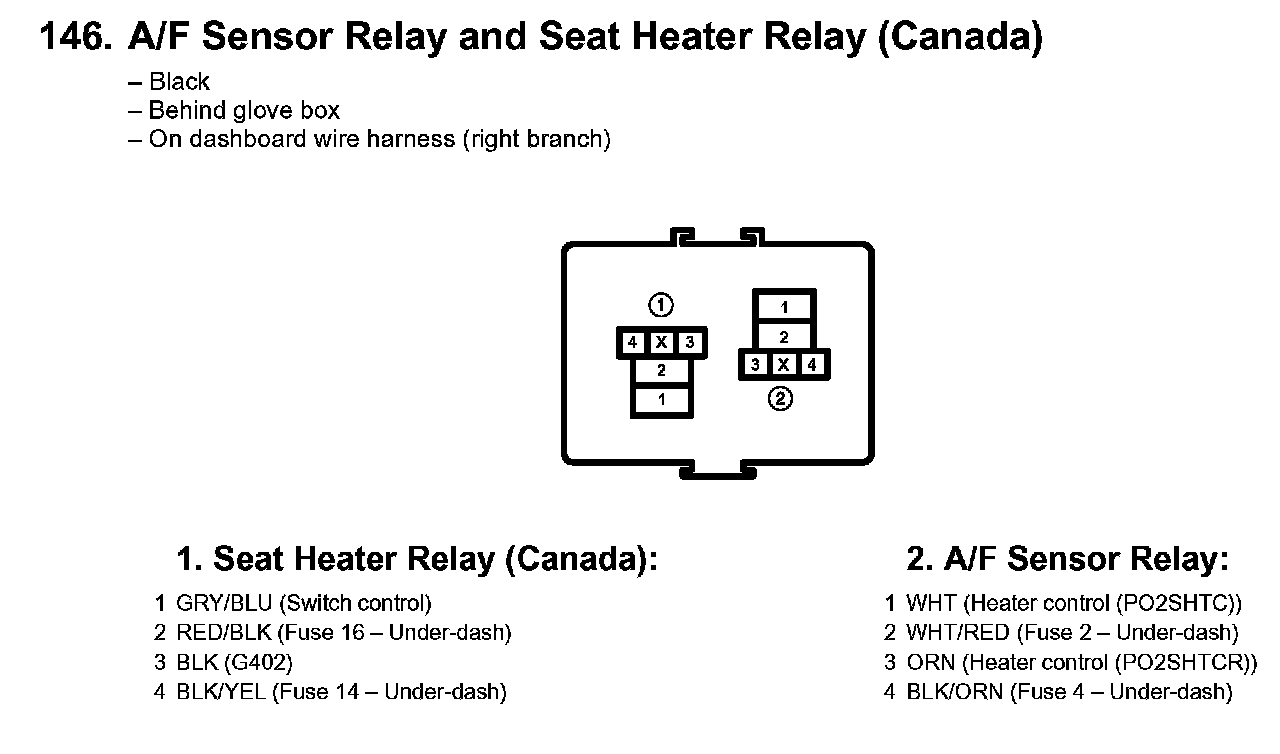 146. A/F Sensor Relay and Seat Heater Relay (Canada)

– Black
– Behind glove box
– On dashboard wire harness (right branch)

①

4 X 3
2
1

1
2
3 X 4

②

1. Seat Heater Relay (Canada):

1 GRY/BLU (Switch control)
2 RED/BLK (Fuse 16 – Under-dash)
3 BLK (G402)
4 BLK/YEL (Fuse 14 – Under-dash)

2. A/F Sensor Relay:

1 WHT (Heater control (PO2SHTC))
2 WHT/RED (Fuse 2 – Under-dash)
3 ORN (Heater control (PO2SHTCR))
4 BLK/ORN (Fuse 4 – Under-dash)