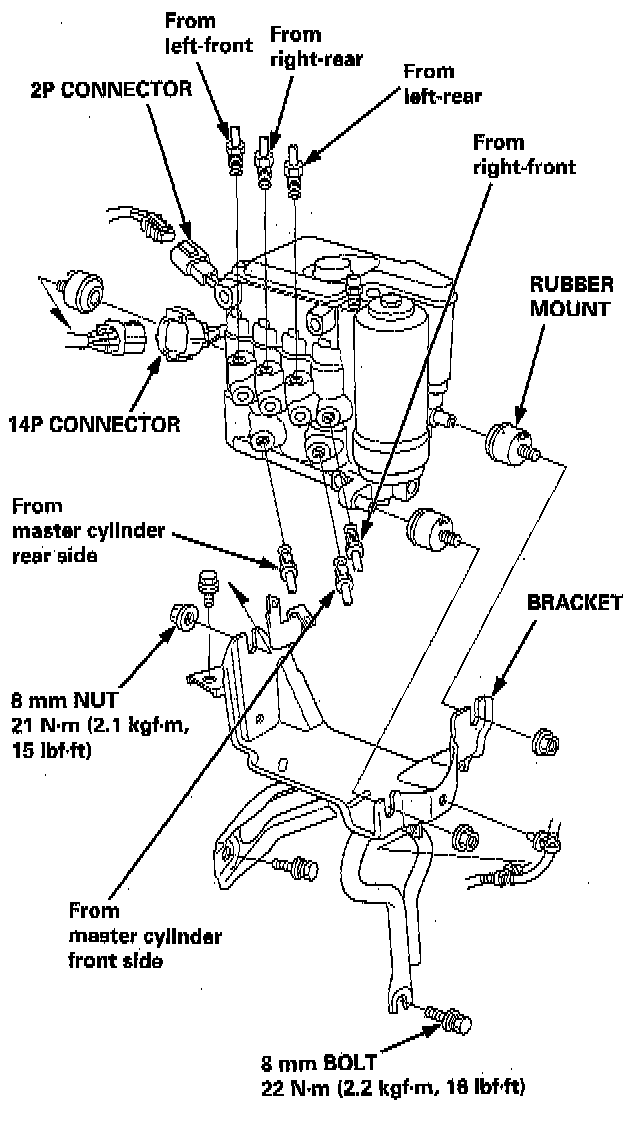 From left-front

From right-rear

From left-rear

2P CONNECTOR

From right-front

RUBBER MOUNT

14P CONNECTOR

From master cylinder rear side

BRACKET

8 mm NUT
21 N·m (2.1 kgf·m,
15 lbf·ft)

From master cylinder front side

8 mm BOLT
22 N·m (2.2 kgf·m, 16 lbf·ft)