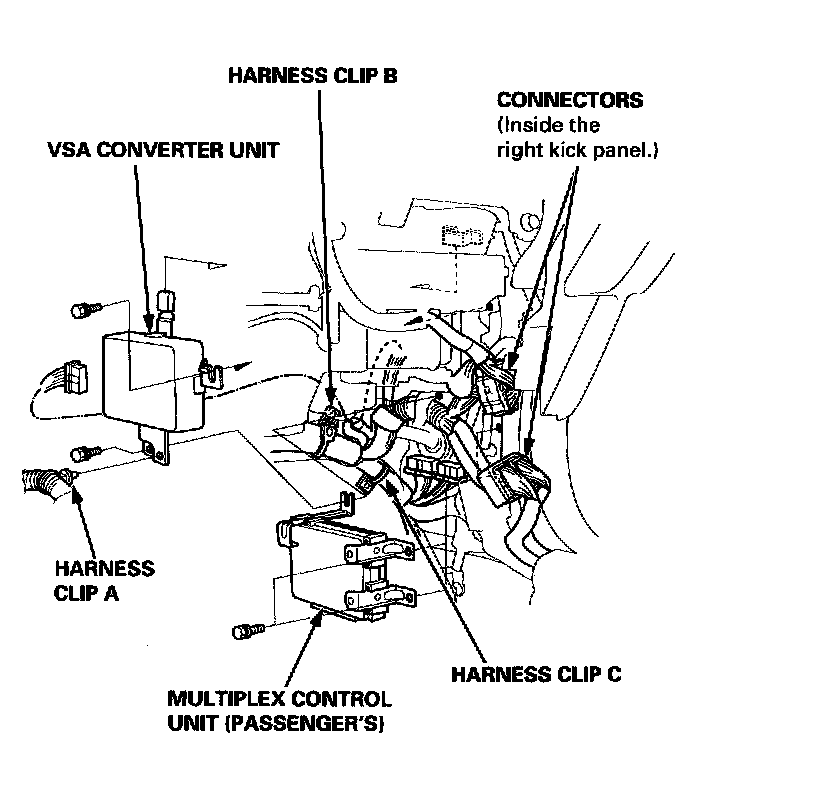 HARNESS CLIP B

CONNECTORS
(Inside the right kick panel.)

VSA CONVERTER UNIT

HARNESS CLIP A

HARNESS CLIP C

MULTIPLEX CONTROL UNIT (PASSENGER'S)