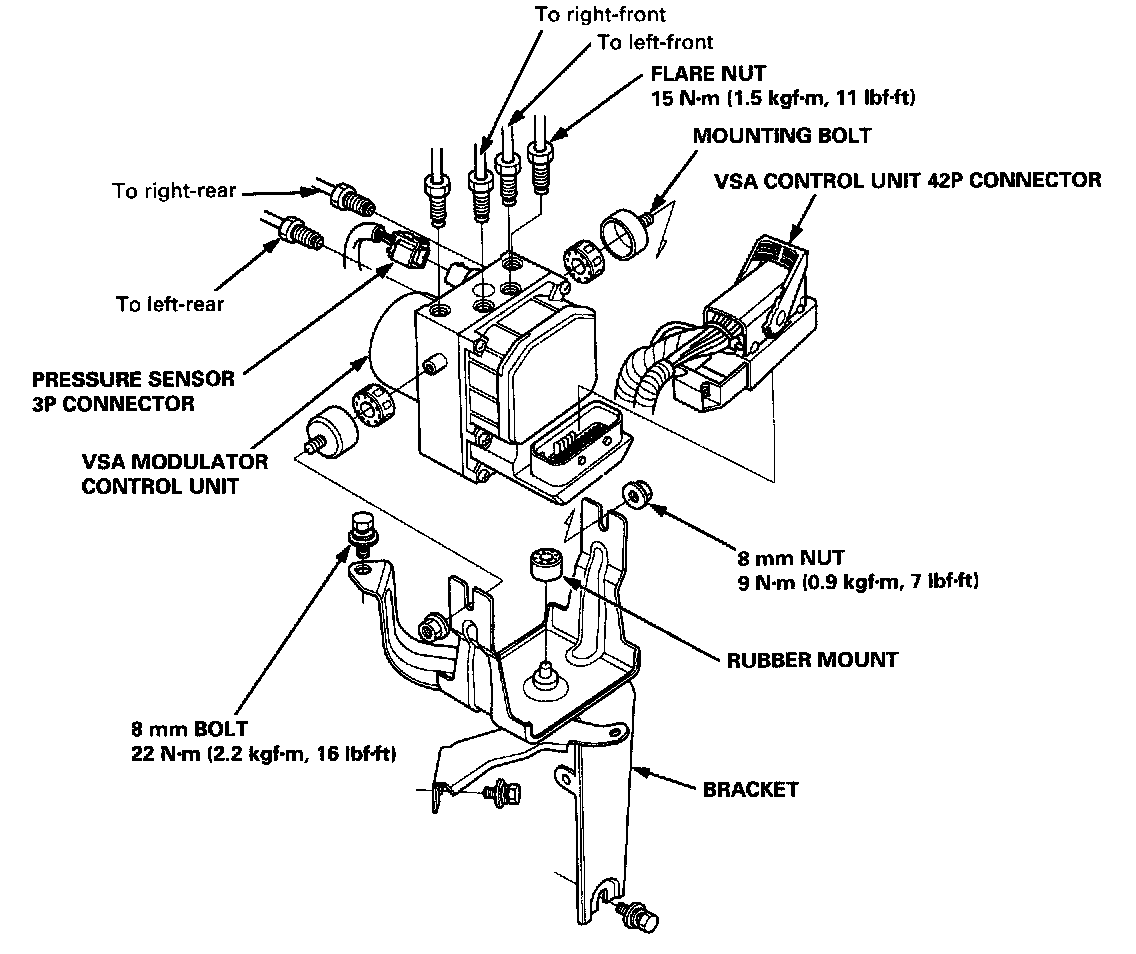 To right-front
To left-front
FLARE NUT
15 N·m (1.5 kgf·m, 11 lbf·ft)
MOUNTING BOLT
VSA CONTROL UNIT 42P CONNECTOR
To right-rear
To left-rear
PRESSURE SENSOR
3P CONNECTOR
VSA MODULATOR
CONTROL UNIT
8 mm NUT
9 N·m (0.9 kgf·m, 7 lbf·ft)
RUBBER MOUNT
8 mm BOLT
22 N·m (2.2 kgf·m, 16 lbf·ft)
BRACKET