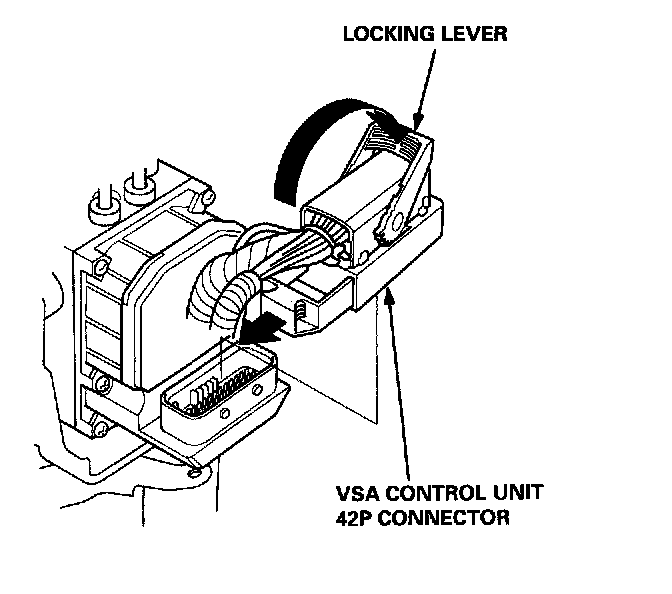 LOCKING LEVER

VSA CONTROL UNIT
42P CONNECTOR