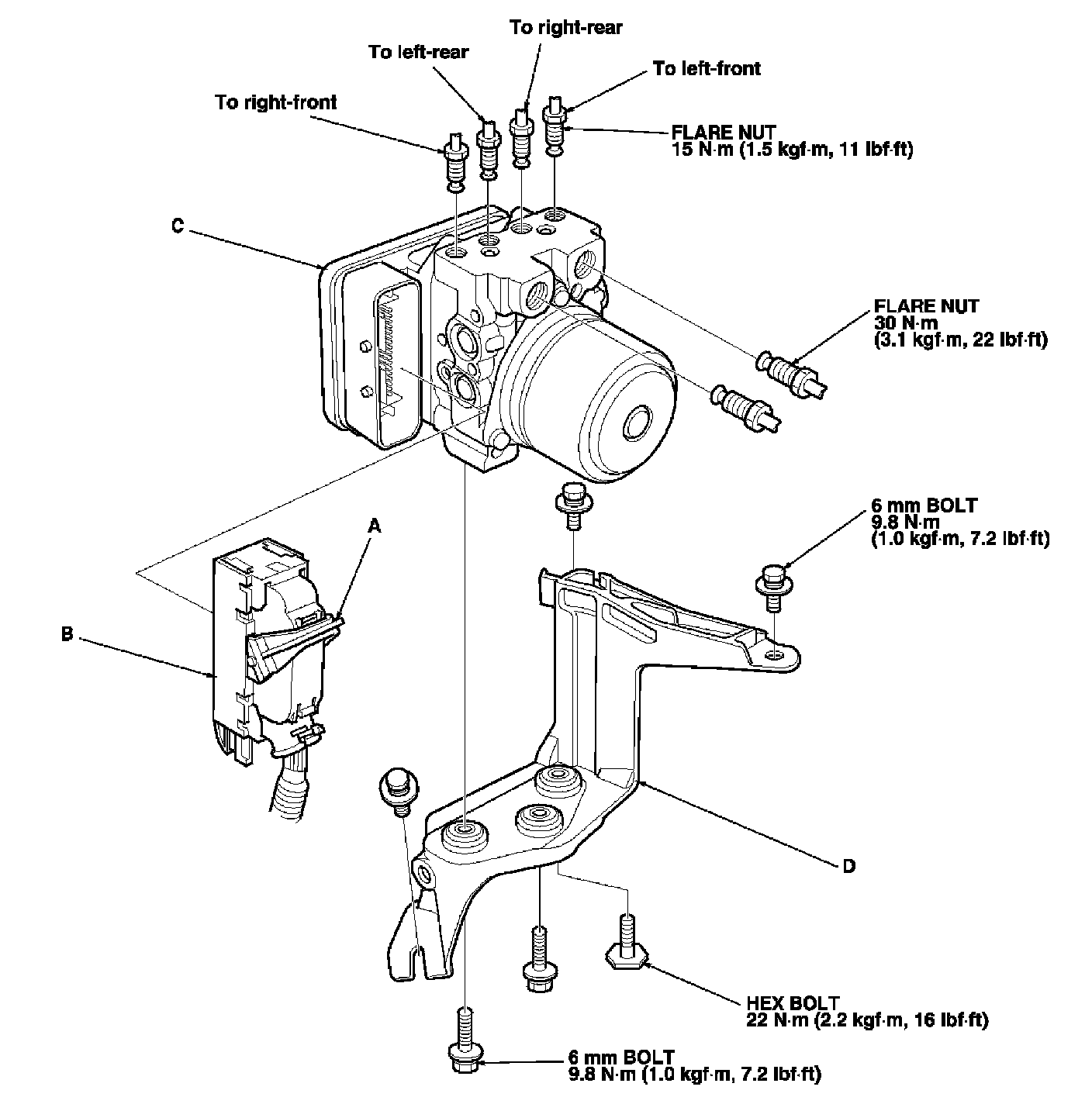 To right-rear

To left-rear

To left-front

To right-front

FLARE NUT
15 N·m (1.5 kgf·m, 11 lbf·ft)

C

FLARE NUT
30 N·m
(3.1 kgf·m, 22 lbf·ft)

6 mm BOLT
9.8 N·m
(1.0 kgf·m, 7.2 lbf·ft)

A

B

D

HEX BOLT
22 N·m (2.2 kgf·m, 16 lbf·ft)

6 mm BOLT
9.8 N·m (1.0 kgf·m, 7.2 lbf·ft)