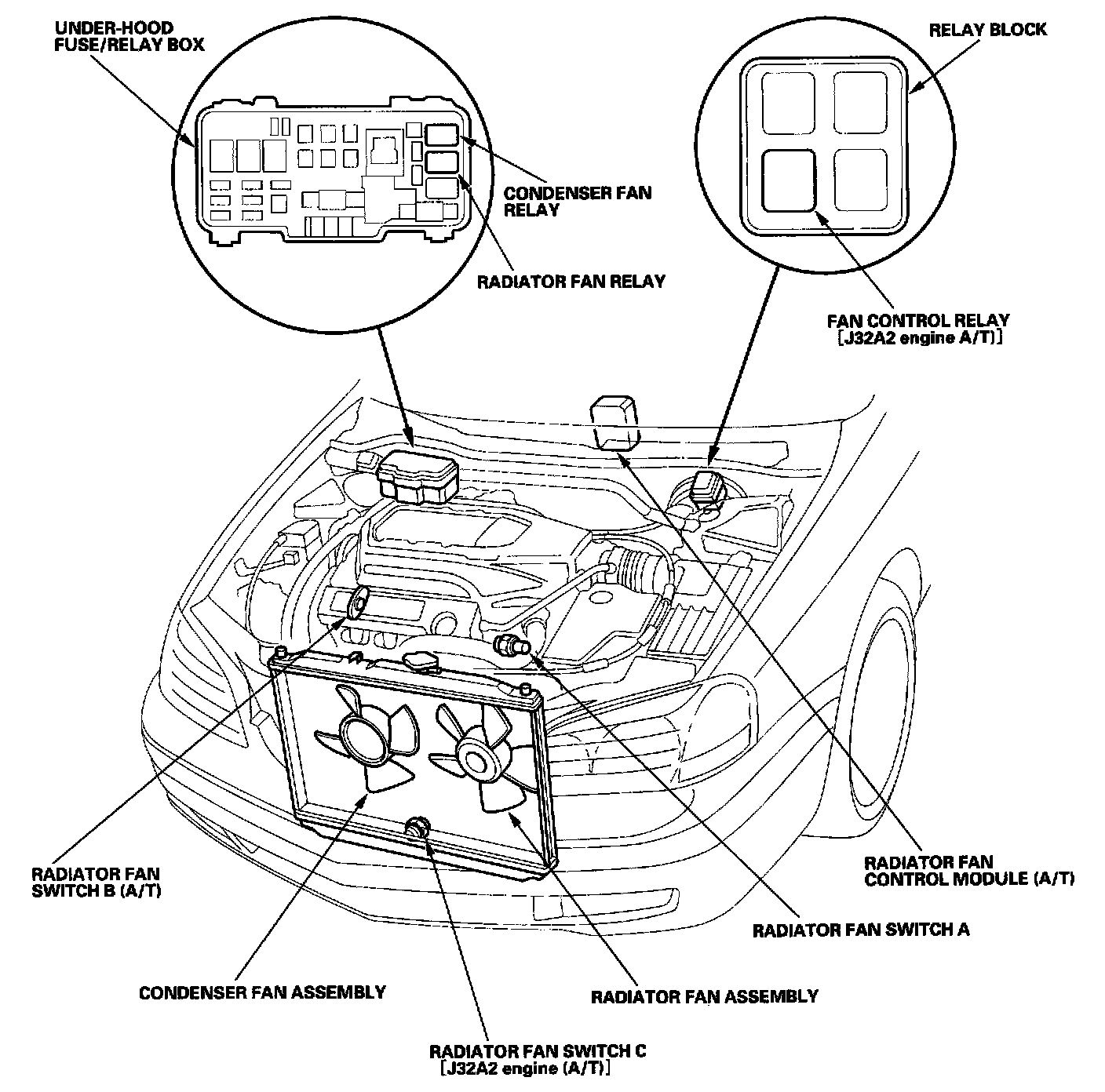 UNDER-HOOD FUSE/RELAY BOX

RELAY BLOCK

CONDENSER FAN RELAY

RADIATOR FAN RELAY

FAN CONTROL RELAY
[J32A2 engine A/T)]

RADIATOR FAN SWITCH B (A/T)

RADIATOR FAN CONTROL MODULE (A/T)

RADIATOR FAN SWITCH A

CONDENSER FAN ASSEMBLY

RADIATOR FAN ASSEMBLY

RADIATOR FAN SWITCH C
[J32A2 engine (A/T)]