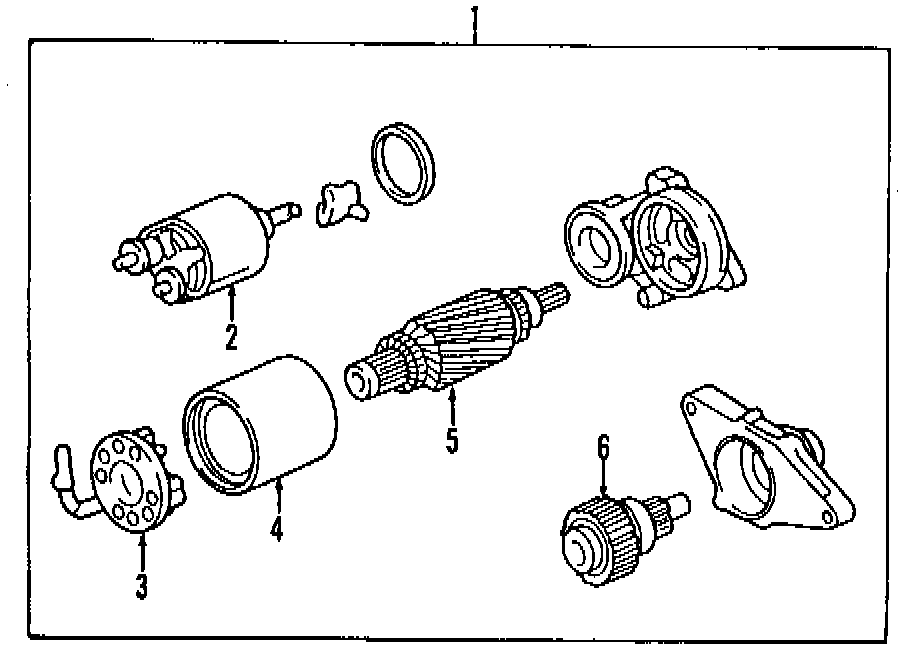 1
2
5
6
4
3