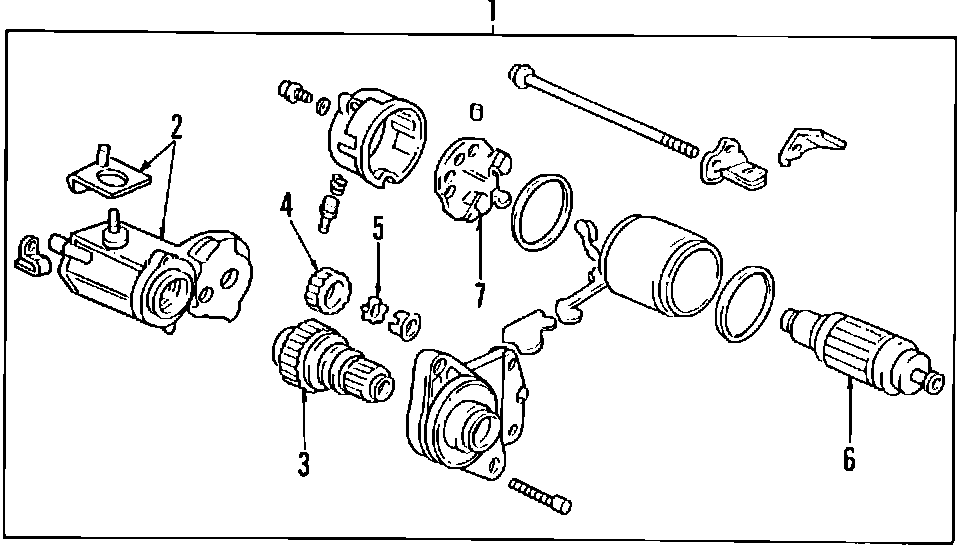 1
2
4
5
7
3
6