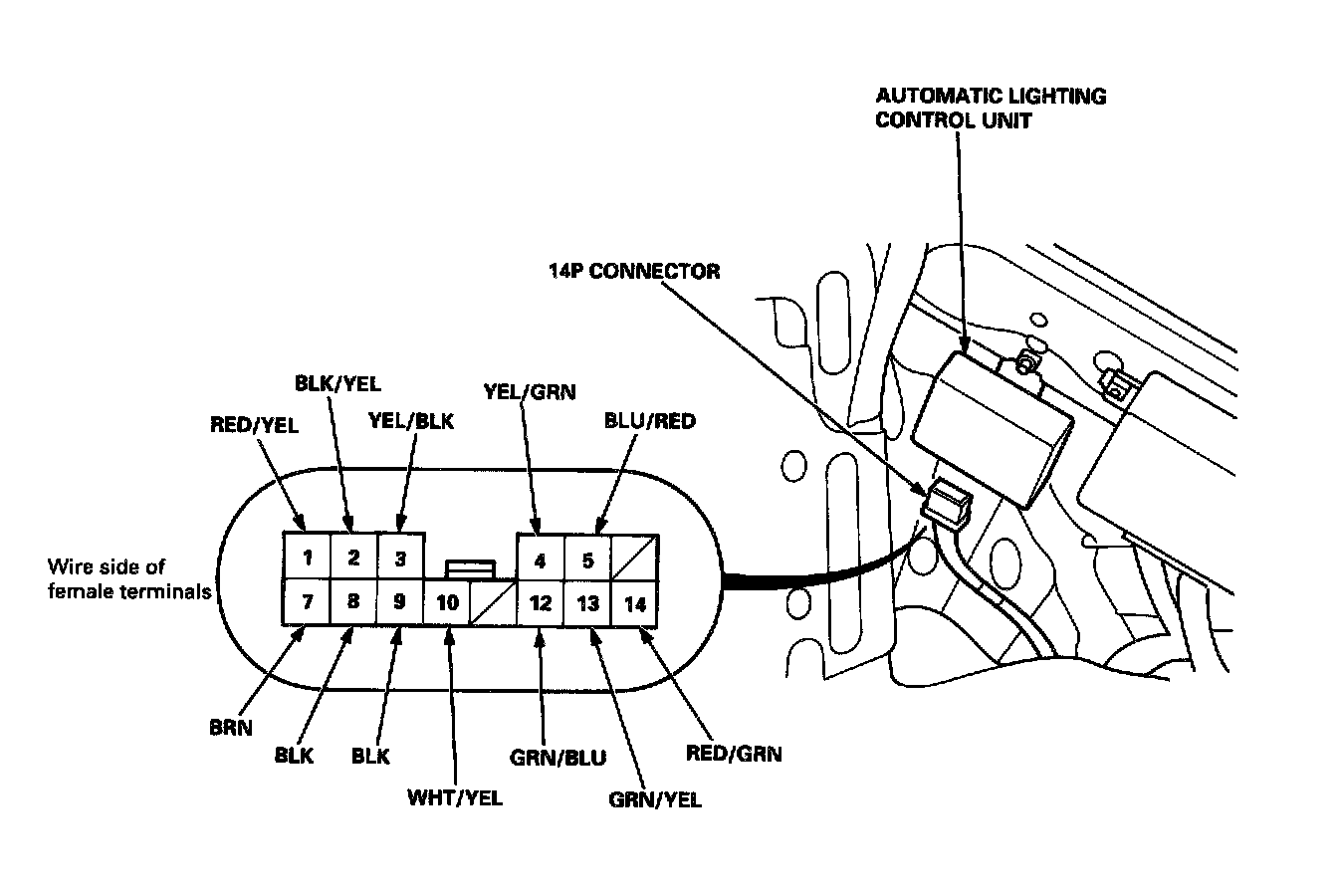 AUTOMATIC LIGHTING CONTROL UNIT

14P CONNECTOR

BLK/YEL

RED/YEL

YEL/BLK

YEL/GRN

BLU/RED

Wire side of female terminals

1 2 3 4 5
7 8 9 10 12 13 14

BRN

BLK

BLK

WHT/YEL

GRN/BLU

GRN/YEL

RED/GRN