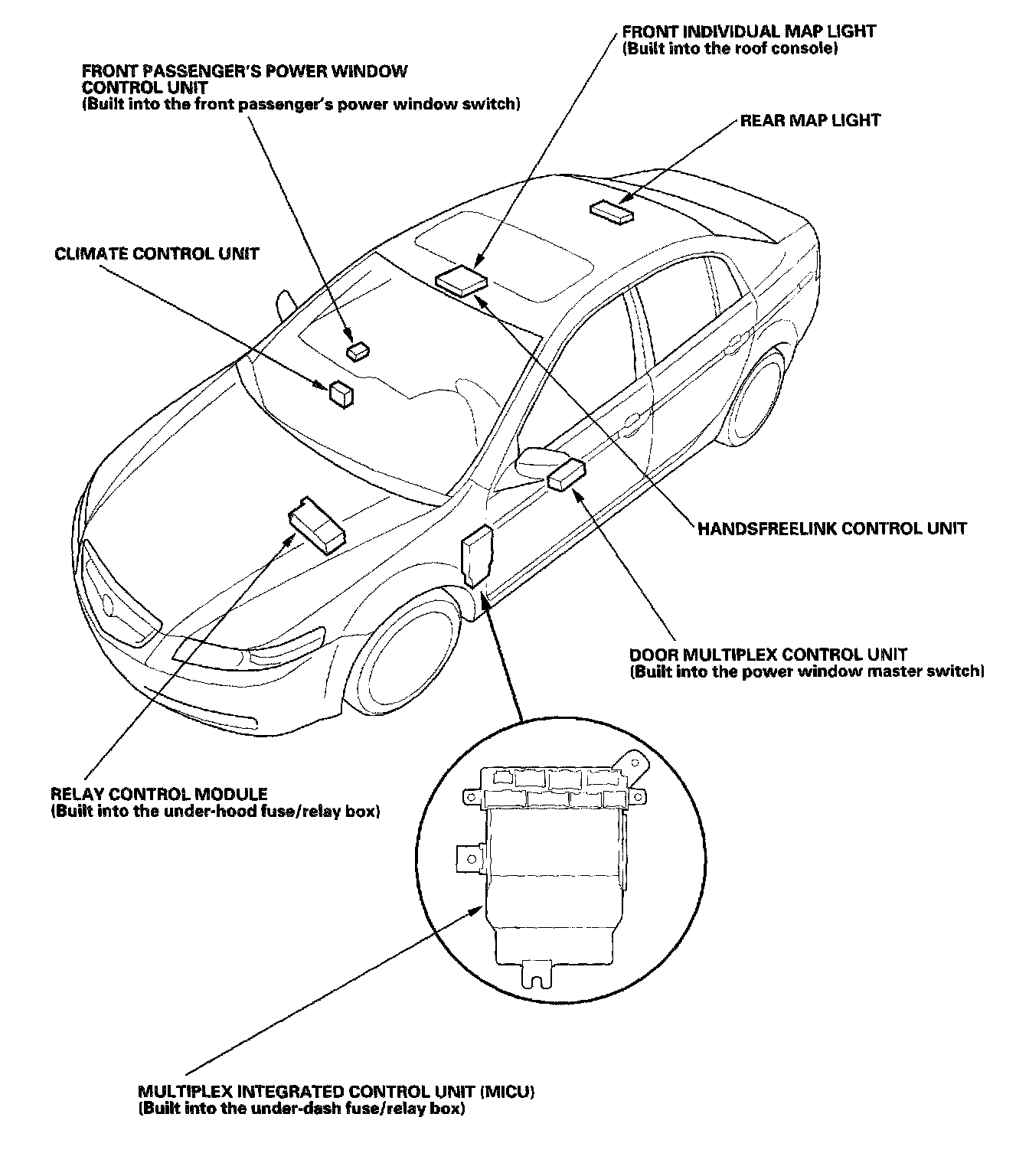 FRONT INDIVIDUAL MAP LIGHT
(Built into the roof console)

FRONT PASSENGER'S POWER WINDOW CONTROL UNIT
(Built into the front passenger's power window switch)

REAR MAP LIGHT

CLIMATE CONTROL UNIT

HANDSFREELINK CONTROL UNIT

DOOR MULTIPLEX CONTROL UNIT
(Built into the power window master switch)

RELAY CONTROL MODULE
(Built into the under-hood fuse/relay box)

MULTIPLEX INTEGRATED CONTROL UNIT (MICU)
(Built into the under-dash fuse/relay box)