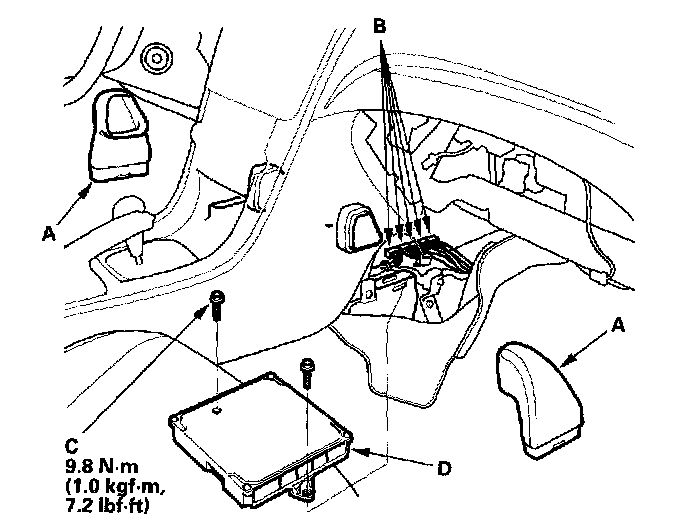 B

A

A

C
9.8 N·m
(1.0 kgf·m,
7.2 lbf·ft)

D