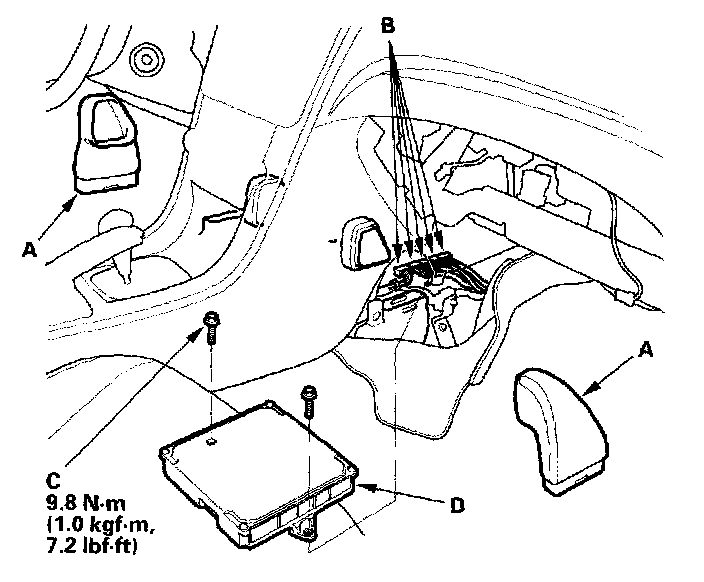 B

A

A

C
9.8 N·m
(1.0 kgf·m,
7.2 lbf·ft)

D