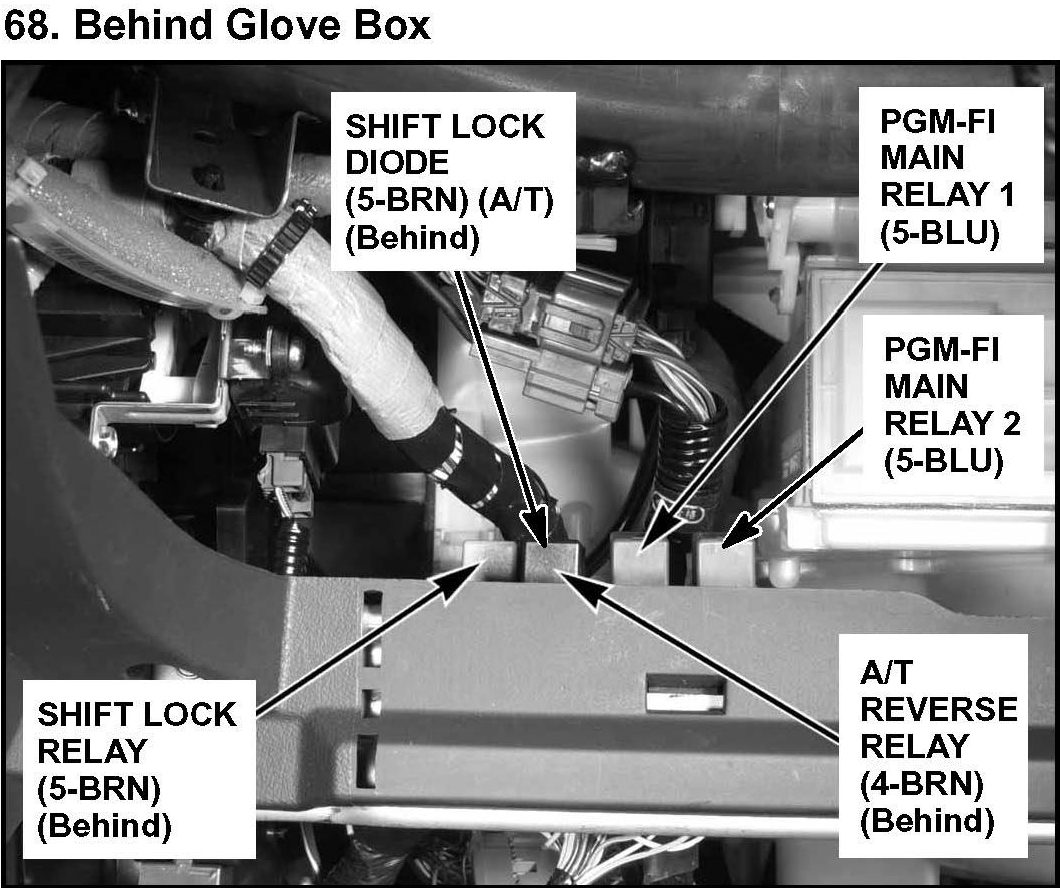 68. Behind Glove Box

SHIFT LOCK DIODE (5-BRN) (A/T) (Behind)

PGM-FI MAIN RELAY 1 (5-BLU)

PGM-FI MAIN RELAY 2 (5-BLU)

SHIFT LOCK RELAY (5-BRN) (Behind)

A/T REVERSE RELAY (4-BRN) (Behind)