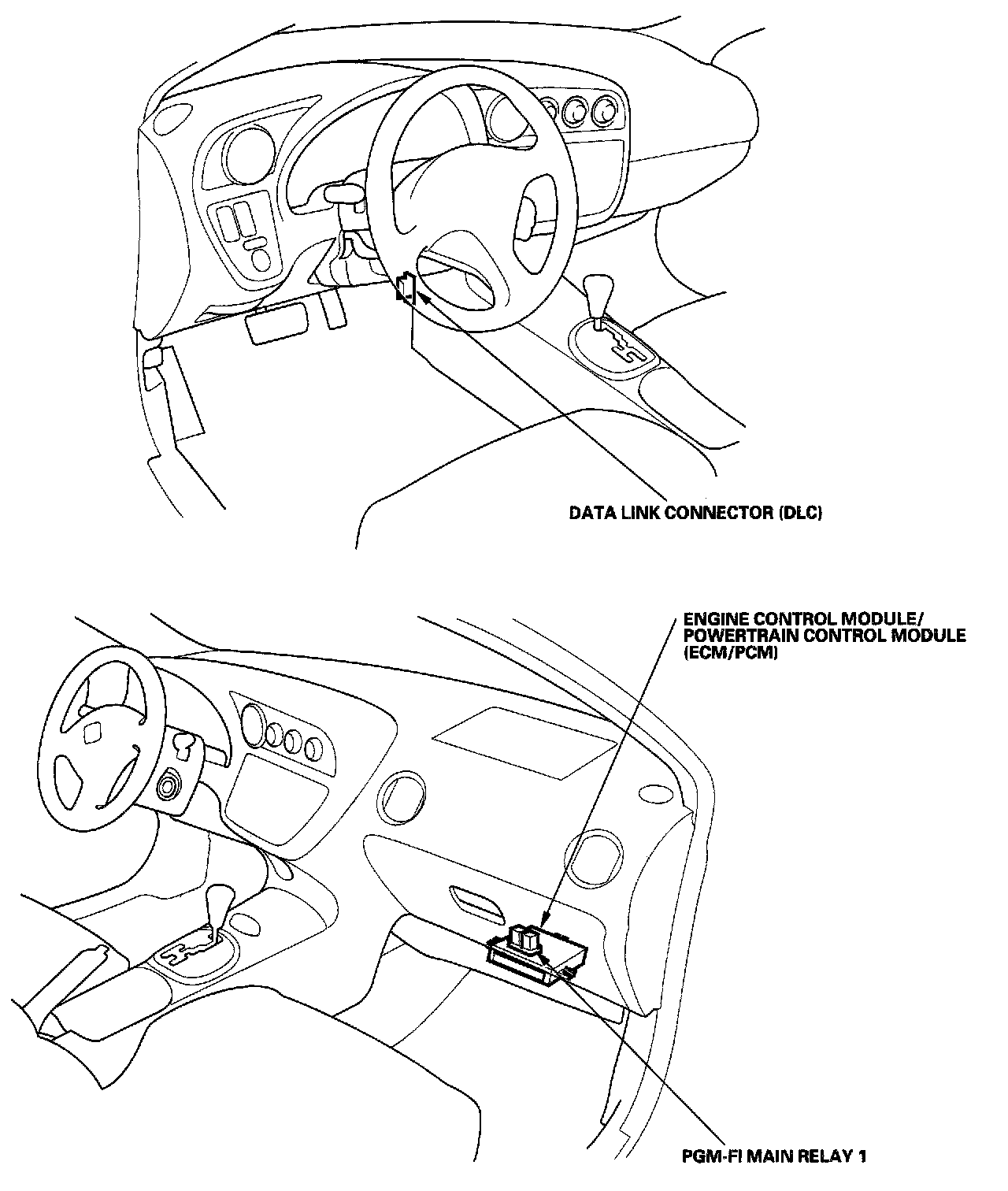 DATA LINK CONNECTOR (DLC)

ENGINE CONTROL MODULE/ POWERTRAIN CONTROL MODULE (ECM/PCM)

PGM-FI MAIN RELAY 1