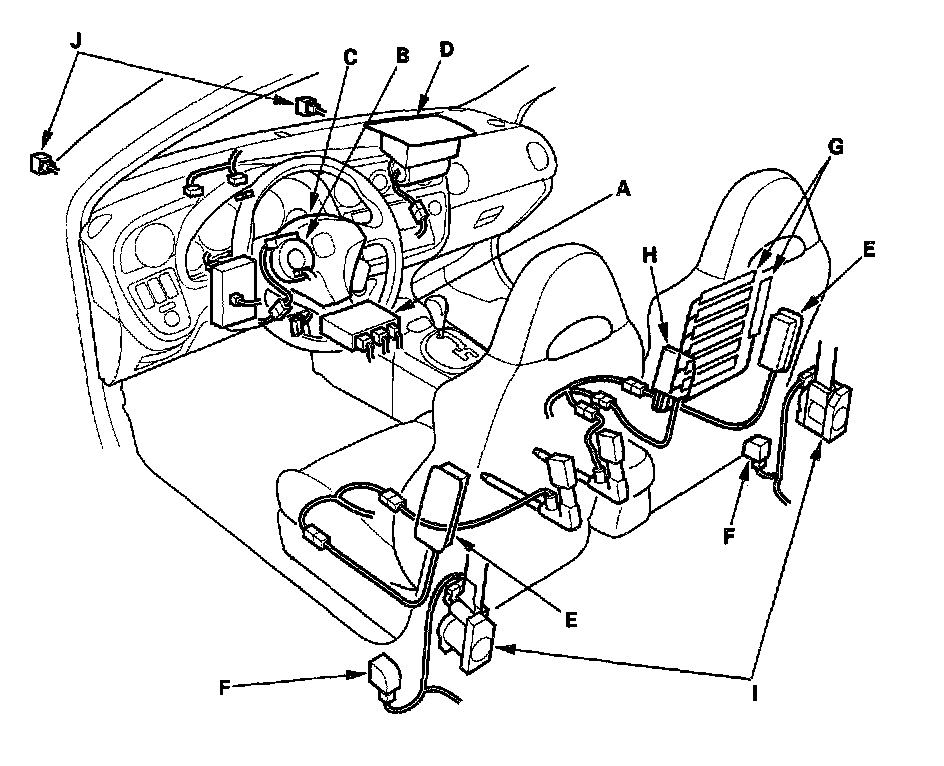 J
C
B
D
A
G
E
H
F
E
F
I