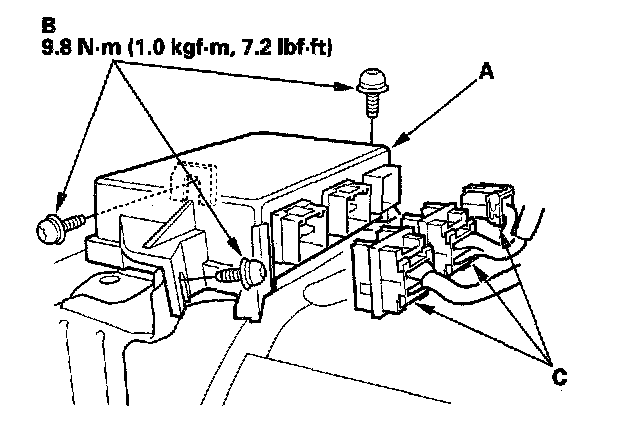 B
9.8 N·m (1.0 kgf·m, 7.2 lbf·ft)

A

C