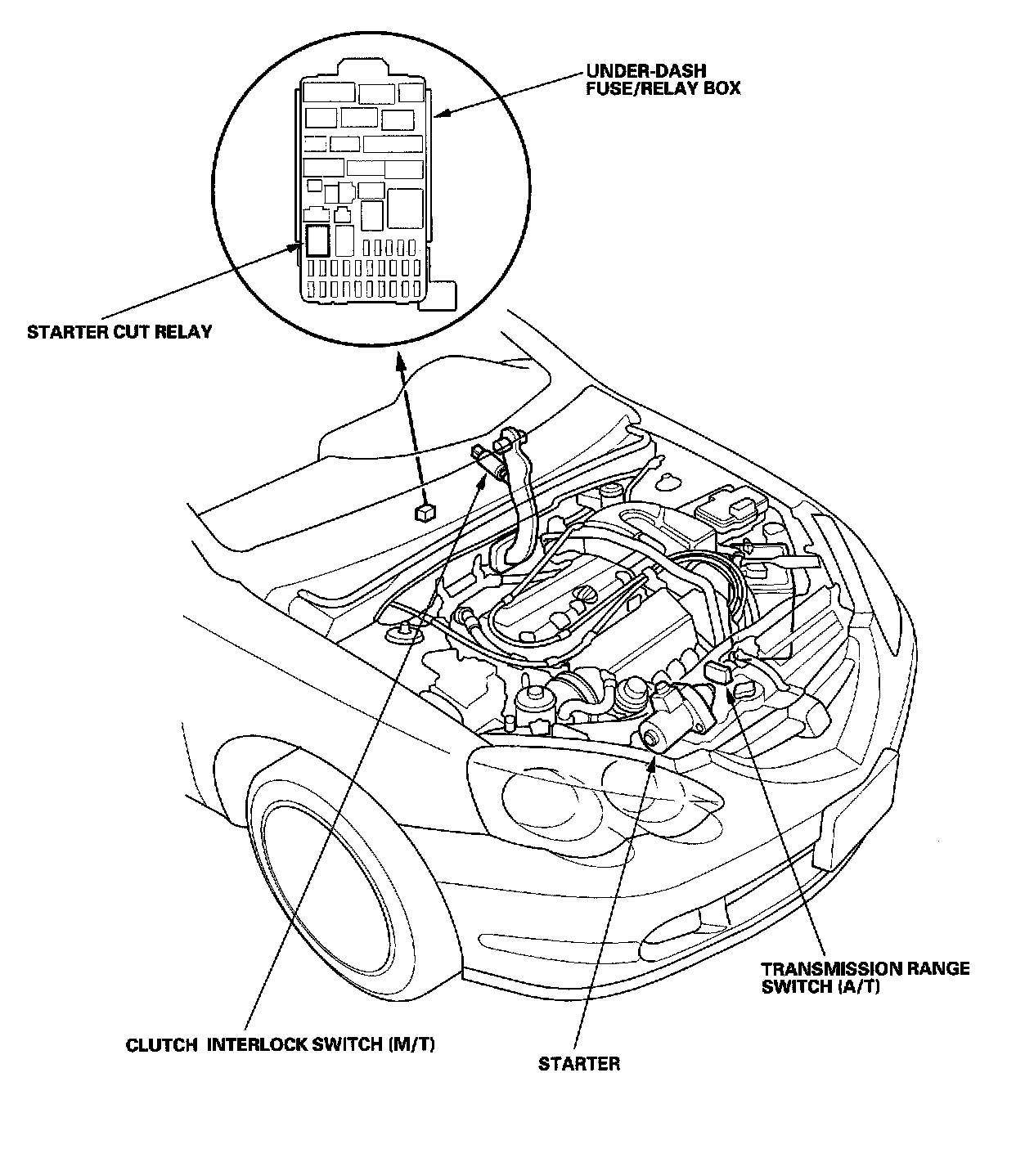 UNDER-DASH
FUSE/RELAY BOX

STARTER CUT RELAY

TRANSMISSION RANGE
SWITCH (A/T)

CLUTCH INTERLOCK SWITCH (M/T)

STARTER