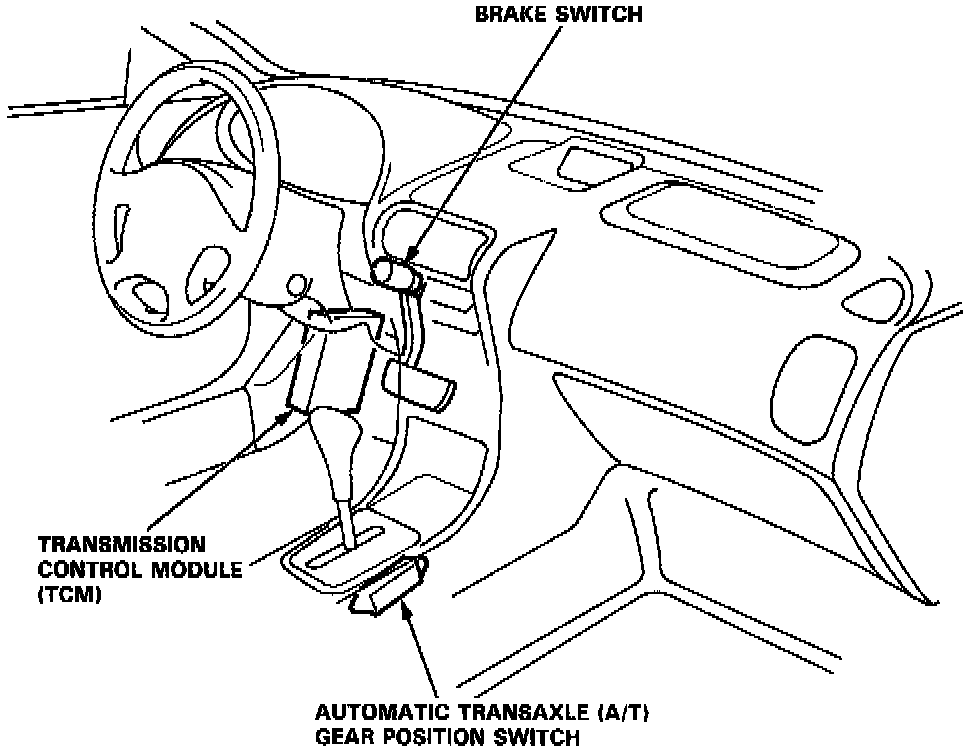 BRAKE SWITCH

TRANSMISSION CONTROL MODULE (TCM)

AUTOMATIC TRANSAXLE (A/T) GEAR POSITION SWITCH