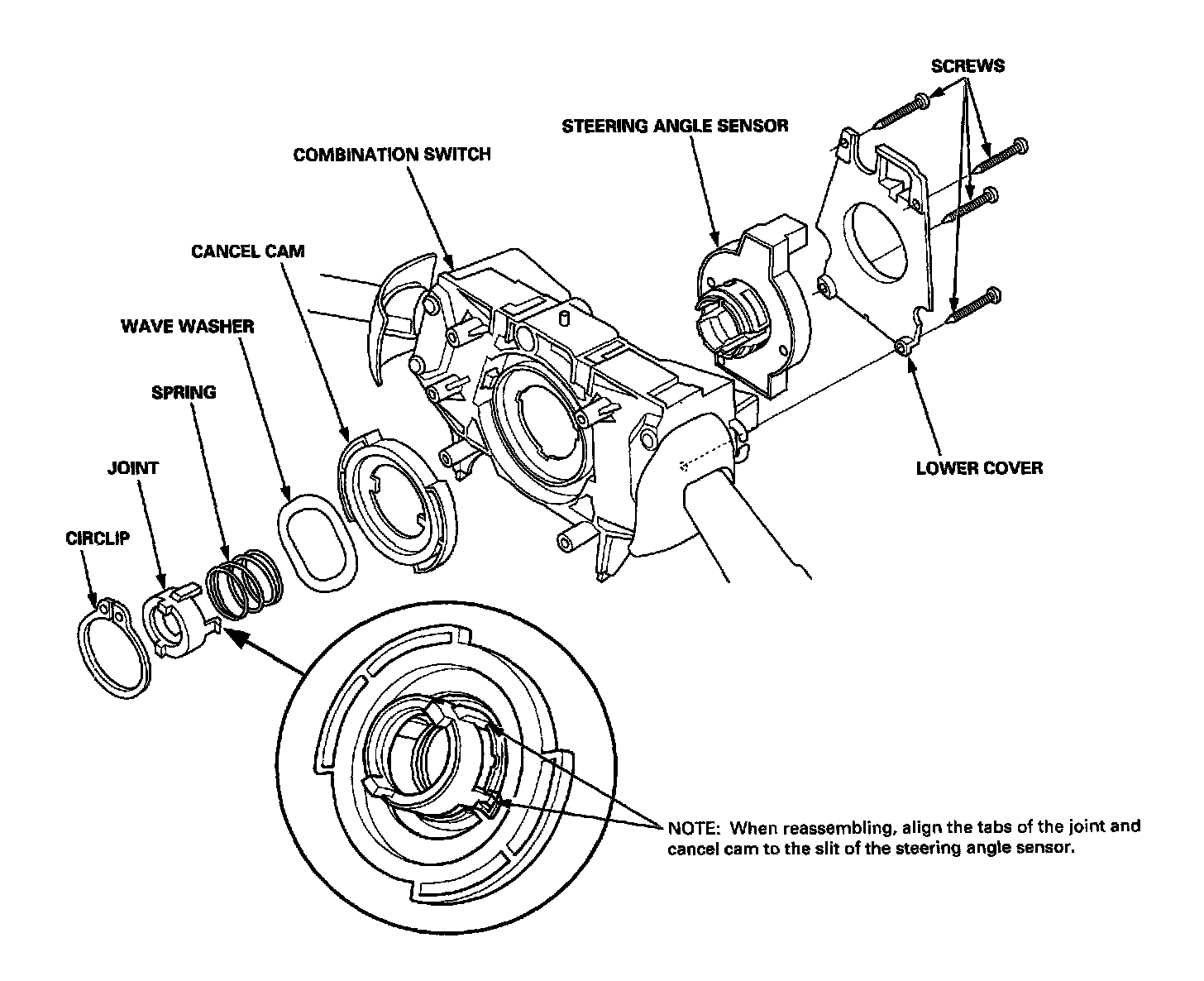 SCREWS

STEERING ANGLE SENSOR

COMBINATION SWITCH

CANCEL CAM

WAVE WASHER

SPRING

JOINT

CIRCLIP

LOWER COVER

NOTE: When reassembling, align the tabs of the joint and cancel cam to the slit of the steering angle sensor.