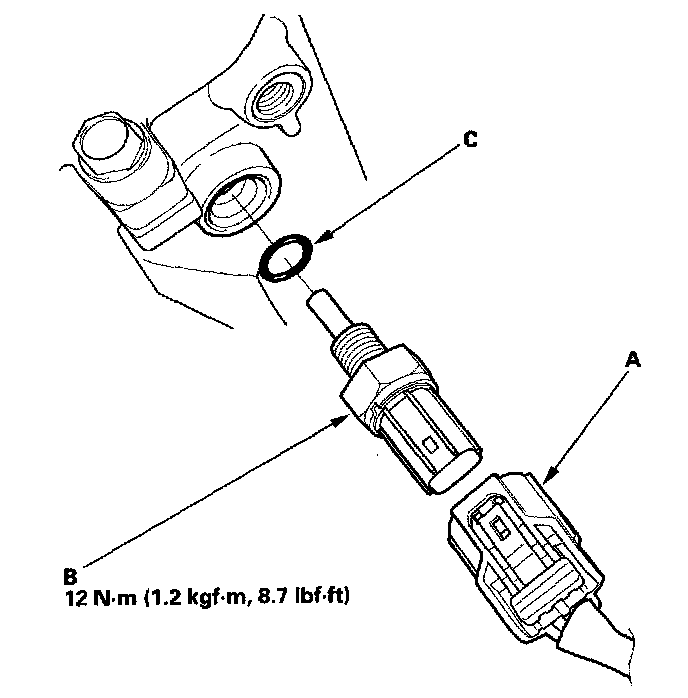 C

A

B
12 N·m (1.2 kgf·m, 8.7 lbf·ft)