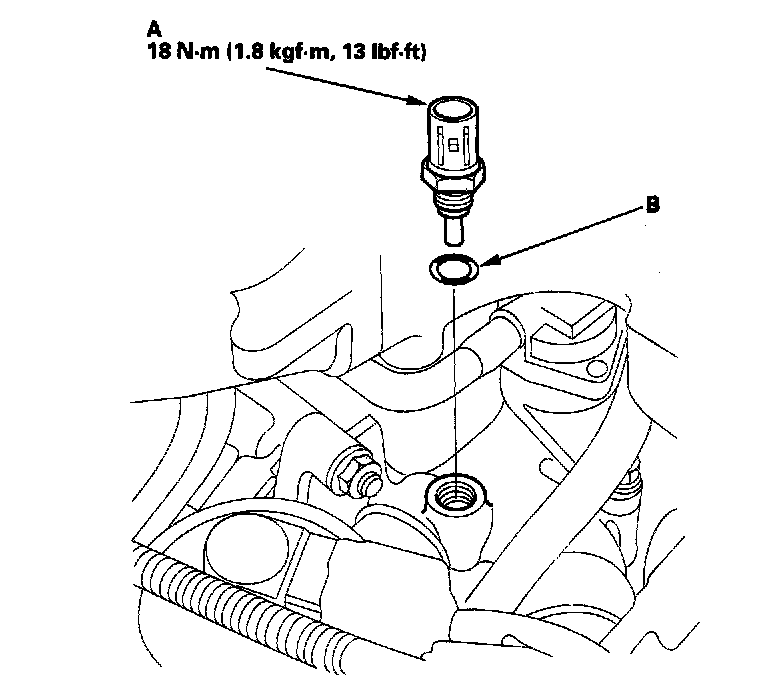 A
18 N·m (1.8 kgf·m, 13 lbf·ft)

B